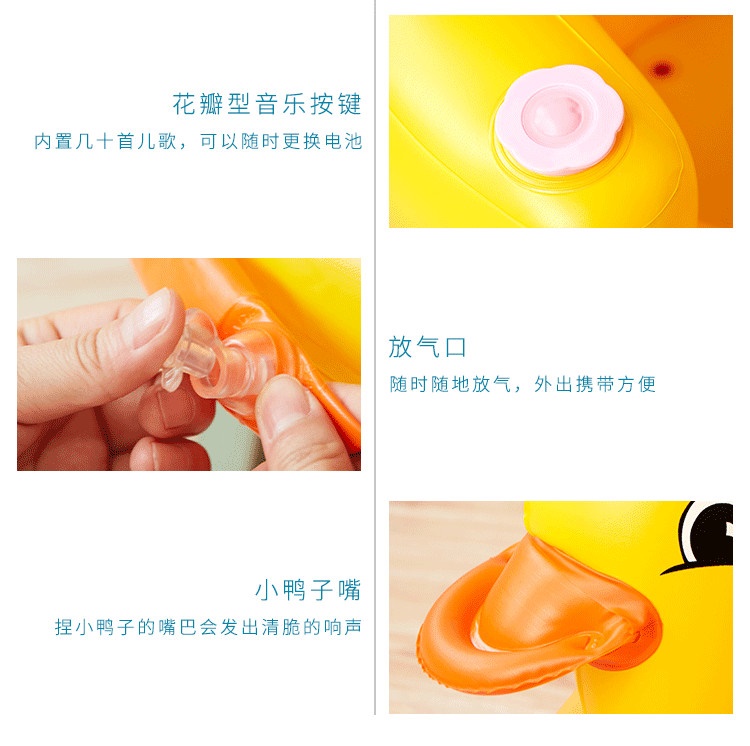 花瓣型音乐按键
内置几十首儿歌，可以随时更换电池

放气口
随时随地放气，外出携带方便

小鸭子嘴
捏小鸭子的嘴巴会发出清脆的响声