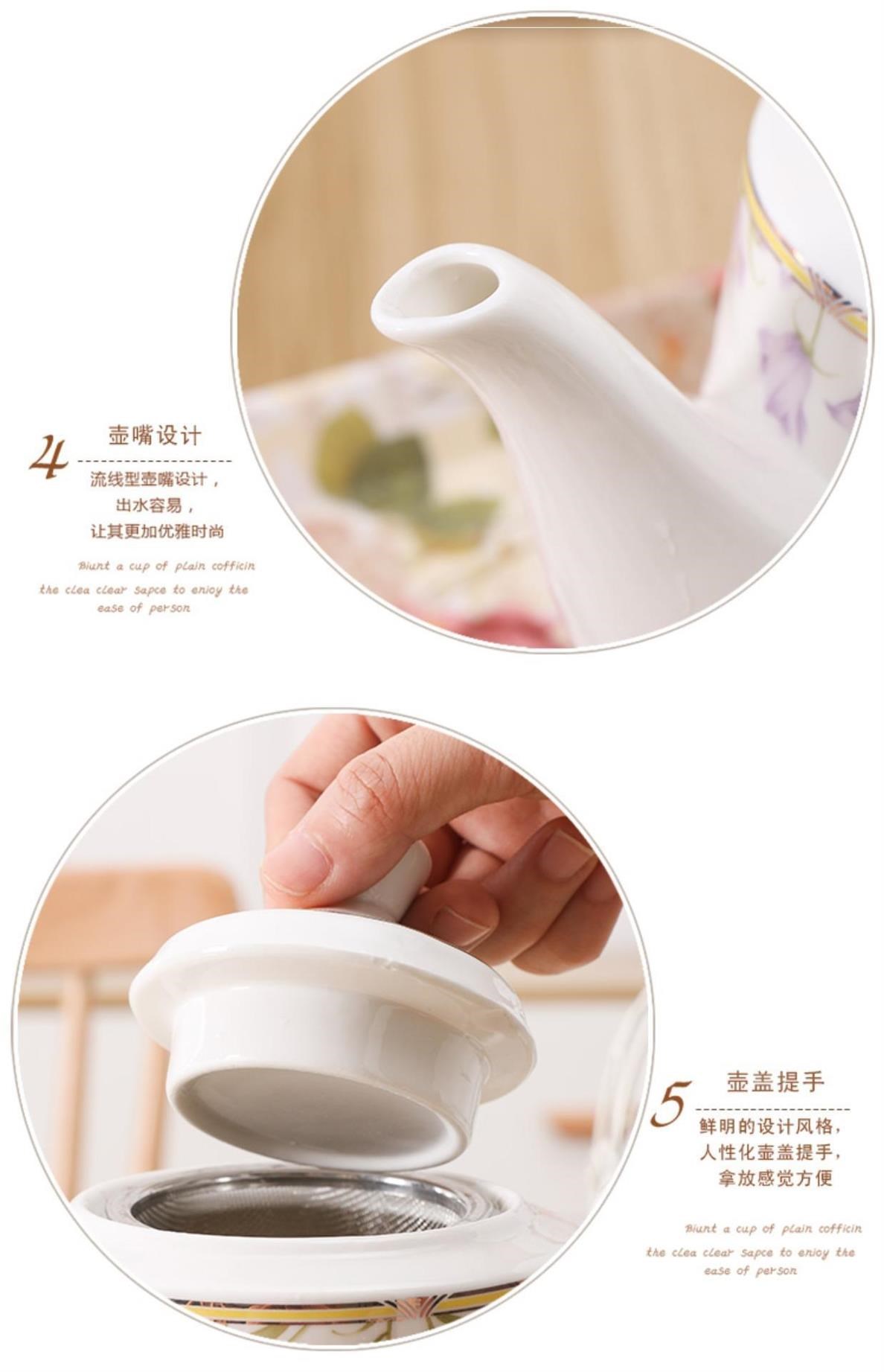 4 壶嘴设计

流线型壶嘴设计，
出水容易，
让其更加优雅时尚

Biunt a cup of plain cofficin
the clea clear sapce to enjoy the
ease of person

5 壶盖提手

鲜明的设计风格，
人性化壶盖提手，
拿放感觉方便

Biunt a cup of plain cofficin
the clea clear sapce to enjoy the
ease of person