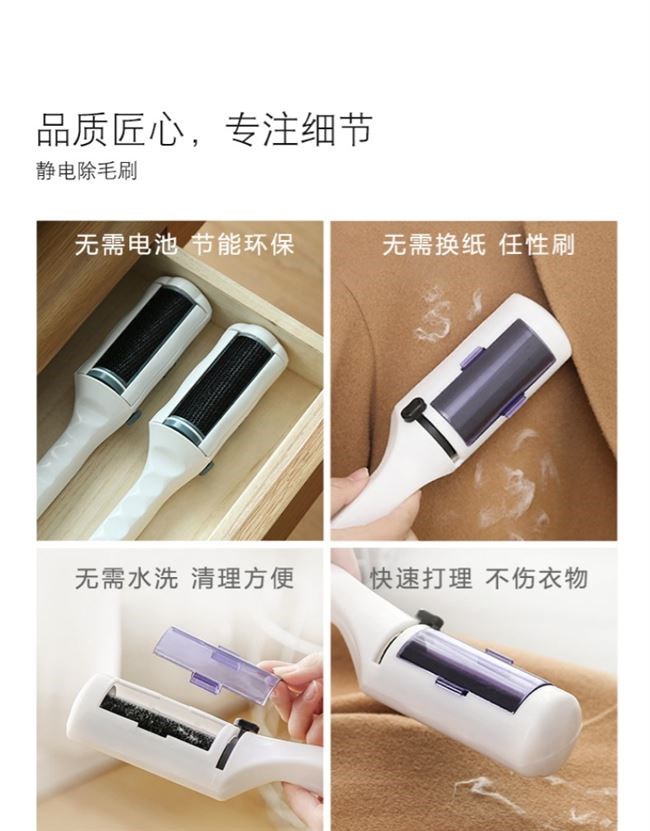 品质匠心，专注细节
静电除毛刷

无需电池 节能环保

无需换纸 任性刷

无需水洗 清理方便

快速打理 不伤衣物