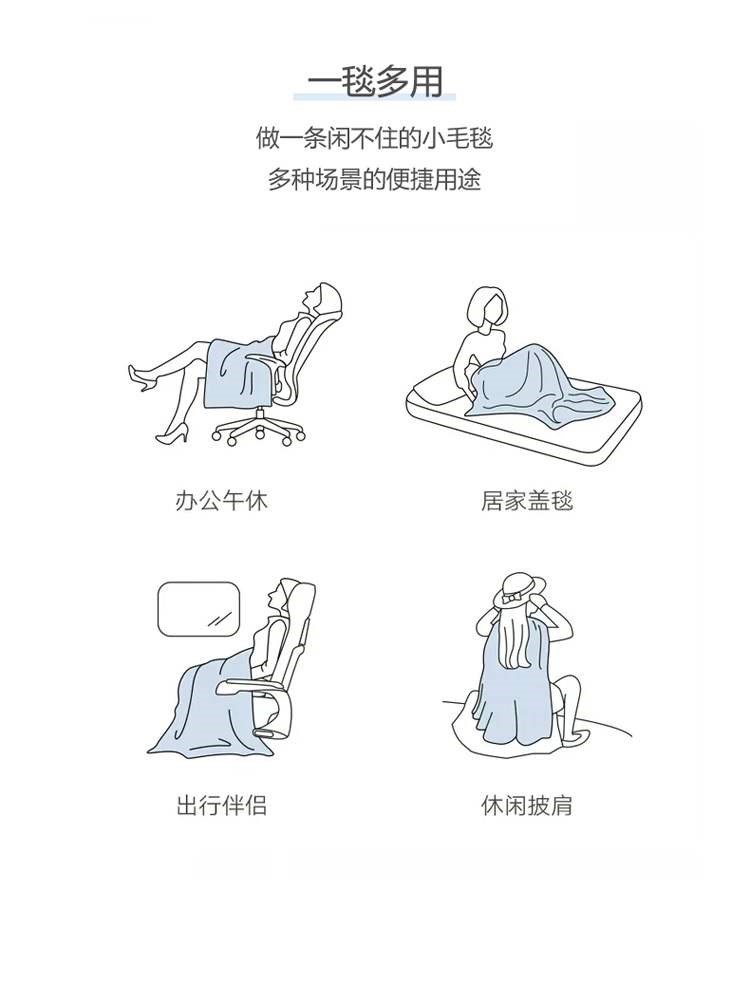 一毯多用

做一条闲不住的小毛毯
多种场景的便捷用途

办公午休

居家盖毯

出行伴侣

休闲披肩