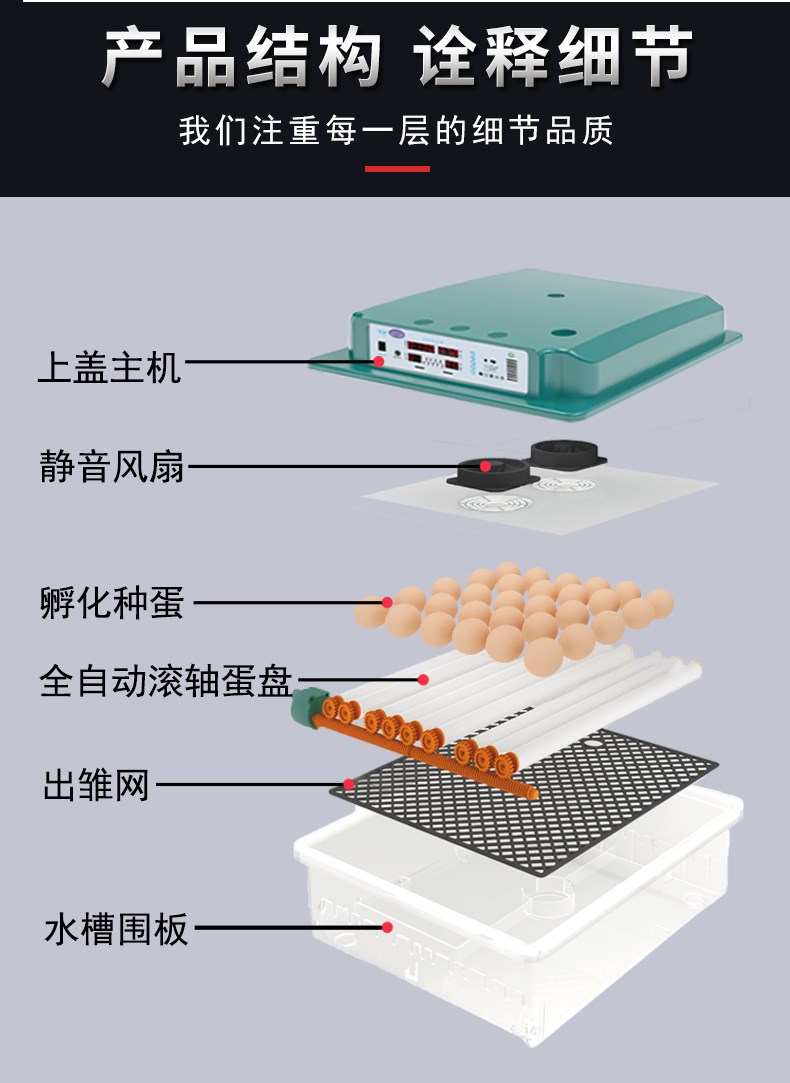 产品结构 诠释细节

我们注重每一层的细节品质

上盖主机

静音风扇

孵化种蛋

全自动滚轴蛋盘

出雏网

水槽围板