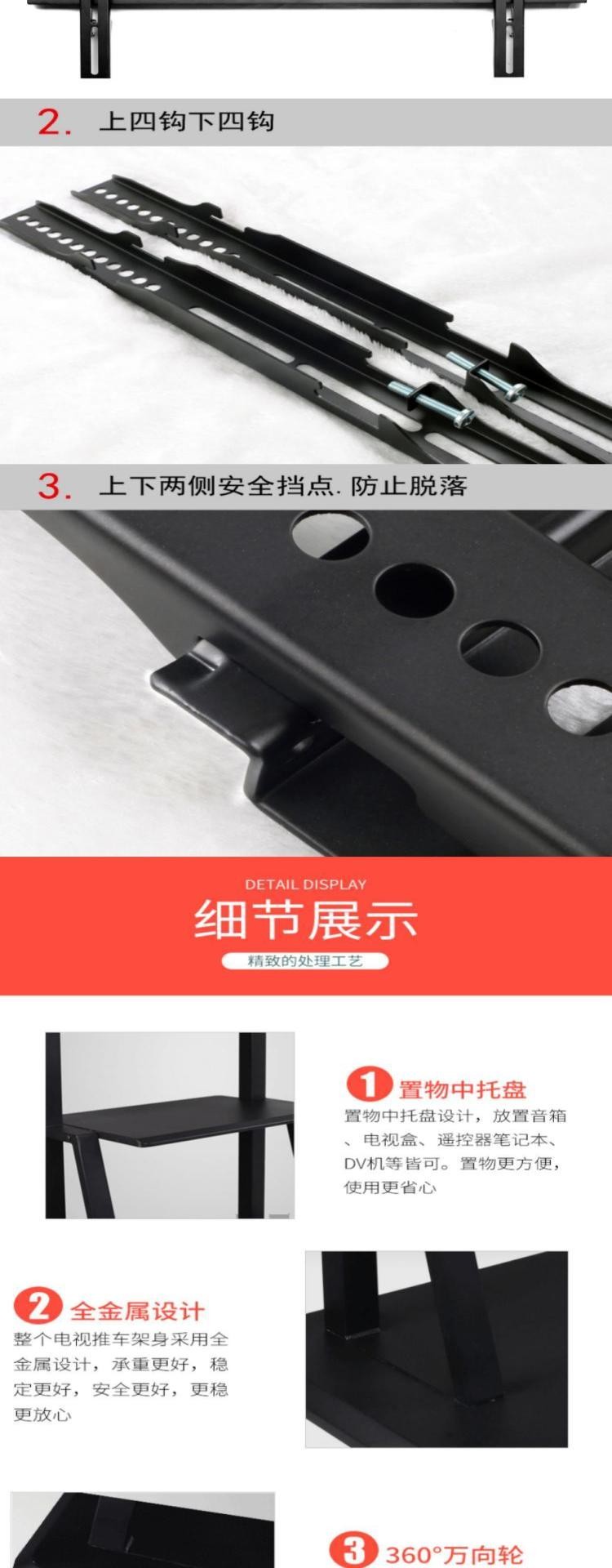 2. 上四钩下四钩

3. 上下两侧安全挡点. 防止脱落

DETAIL DISPLAY
细节展示
精致的处理工艺

1 置物中托盘
置物中托盘设计，放置音箱、电视盒、遥控器笔记本、DV机等皆可。置物更方便，使用更省心

2 全金属设计
整个电视推车架身采用全金属设计，承重更好，稳定更好，安全更好，更稳更放心

3 360°万向轮