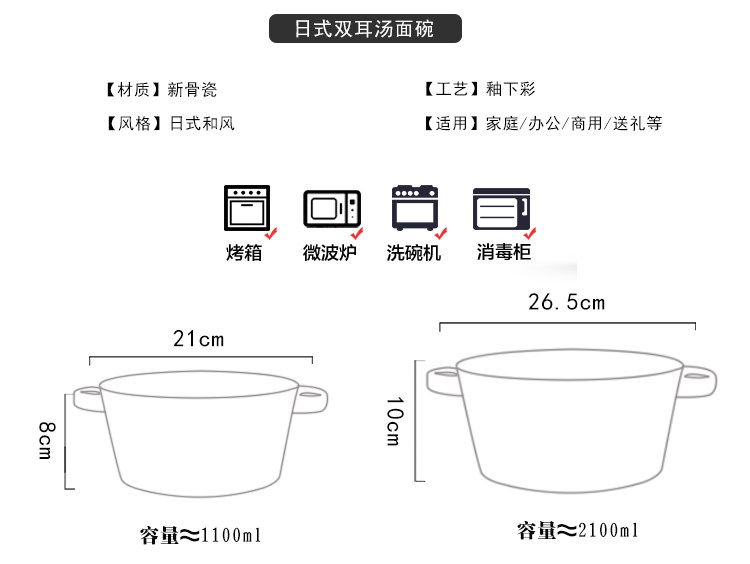 日式双耳汤面碗

【材质】新骨瓷

【风格】日式和风

【工艺】釉下彩

【适用】家庭/办公/商用/送礼等

烤箱 微波炉 洗碗机 消毒柜

21cm

8cm

容量≈1100ml

26.5cm

10cm

容量≈2100ml