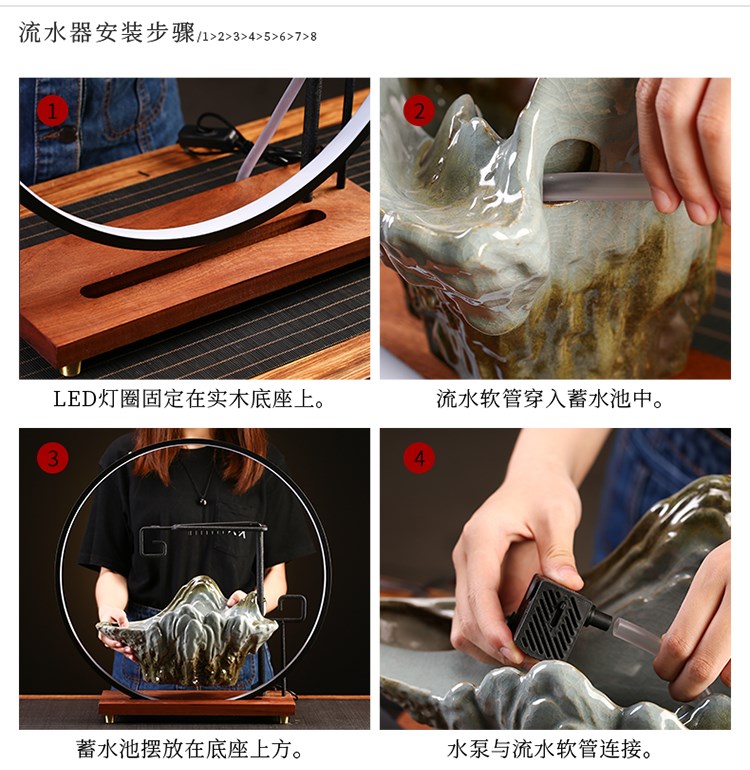 流水器安装步骤/1>2>3>4>5>6>7>8

1

LED灯圈固定在实木底座上。

2

流水软管穿入蓄水池中。

3

蓄水池摆放在底座上方。

4

水泵与流水软管连接。