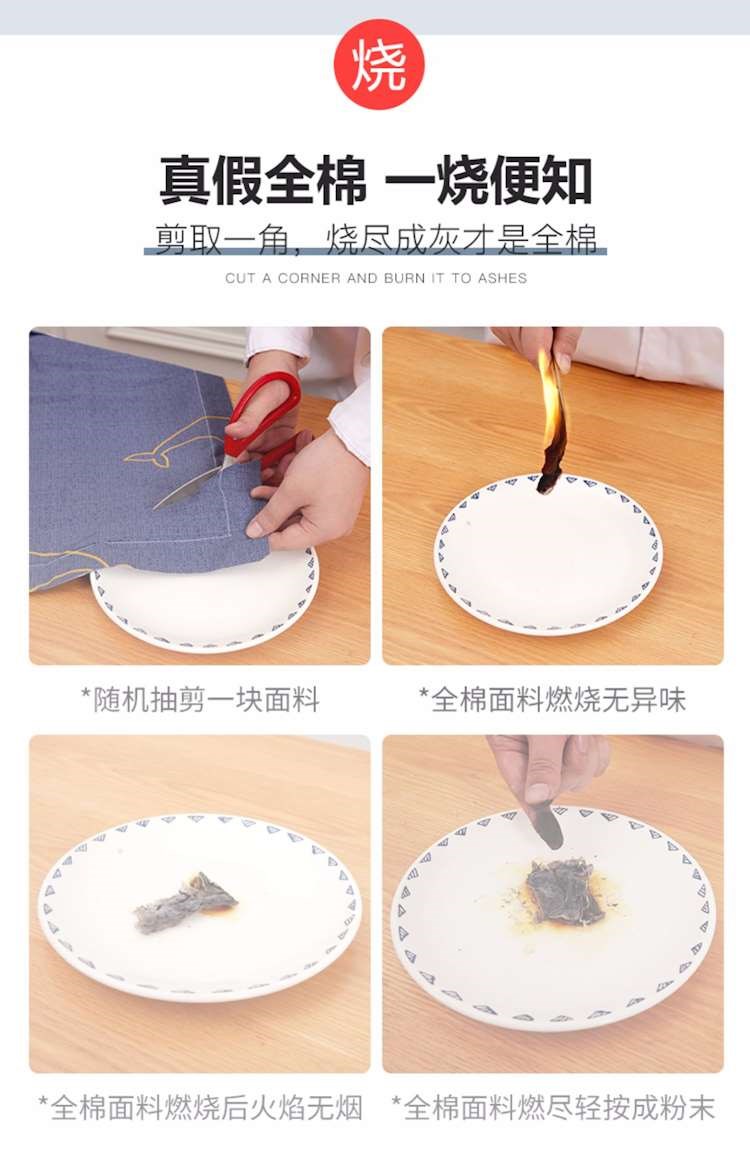 烧

真假全棉 一烧便知

剪取一角，烧尽成灰才是全棉

CUT A CORNER AND BURN IT TO ASHES

*随机抽剪一块面料

*全棉面料燃烧无异味

*全棉面料燃烧后火焰无烟

*全棉面料燃尽轻按成粉末