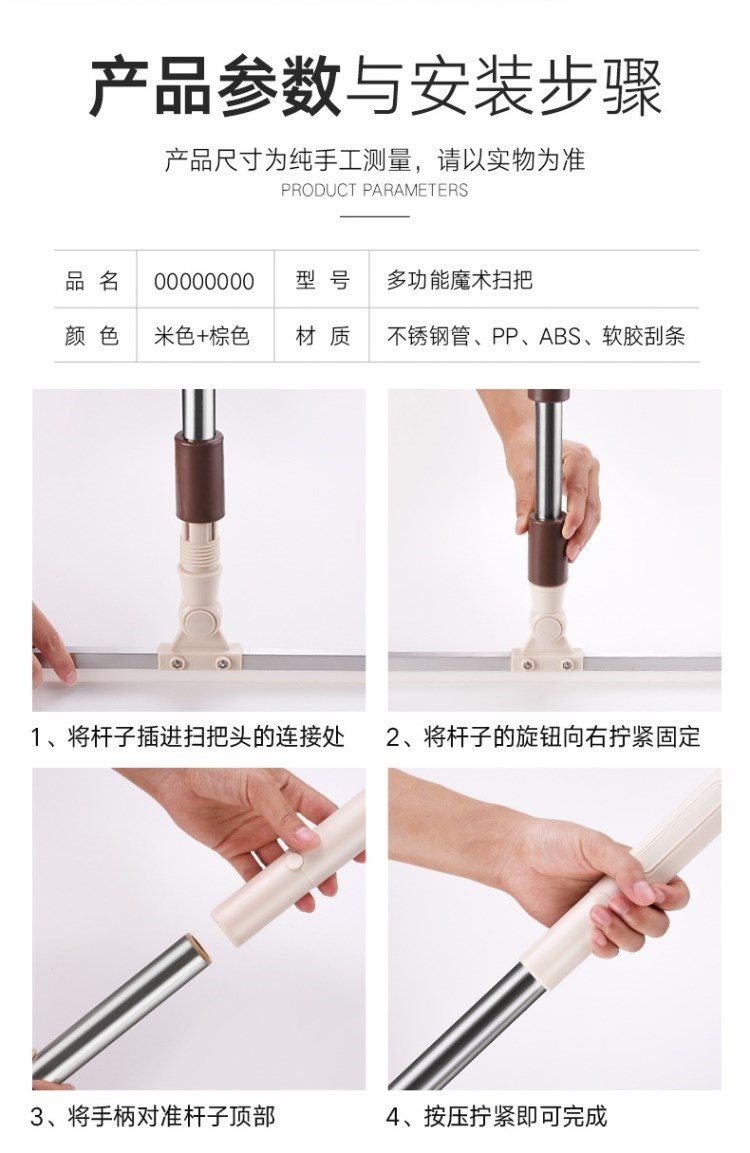 产品参数与安装步骤

产品尺寸为纯手工测量，请以实物为准
PRODUCT PARAMETERS

| 品 名 | 00000000 | 型 号 | 多功能魔术扫把 |
|---|---|---|---|
| 颜 色 | 米色+棕色 | 材 质 | 不锈钢管、PP、ABS、软胶刮条 |

1、将杆子插进扫把头的连接处

2、将杆子的旋钮向右拧紧固定

3、将手柄对准杆子顶部

4、按压拧紧即可完成