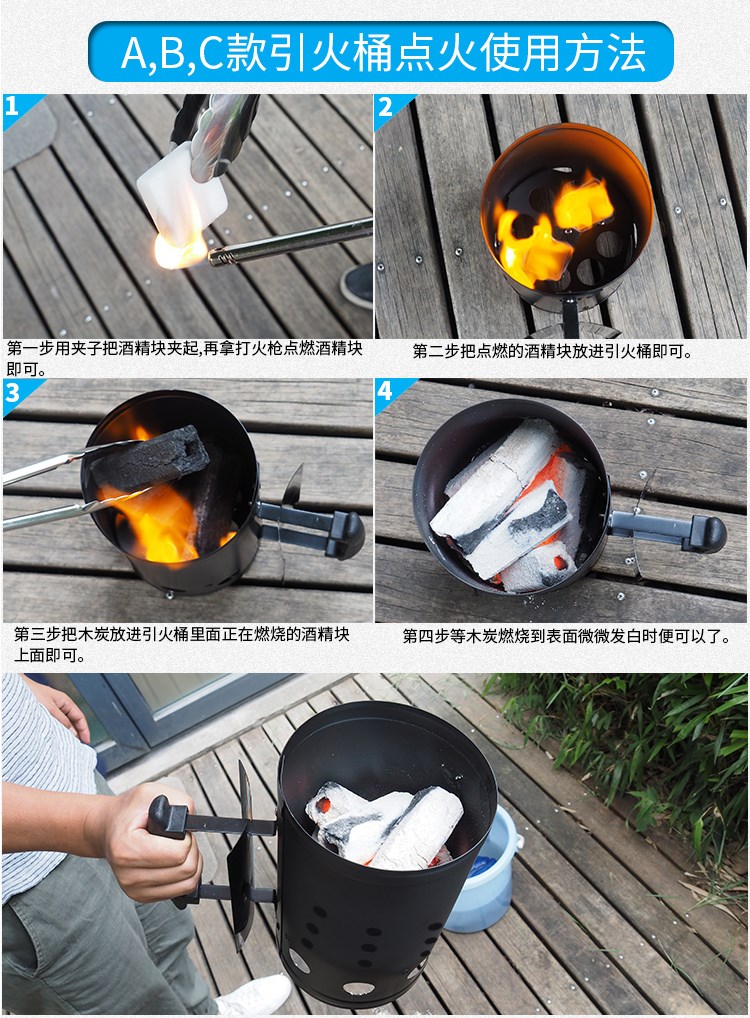 A,B,C款引火桶点火使用方法

1

第一步用夹子把酒精块夹起,再拿打火枪点燃酒精块即可。

2

第二步把点燃的酒精块放进引火桶即可。

3

第三步把木炭放进引火桶里面正在燃烧的酒精块上面即可。

4

第四步等木炭燃烧到表面微微发白时便可以了。