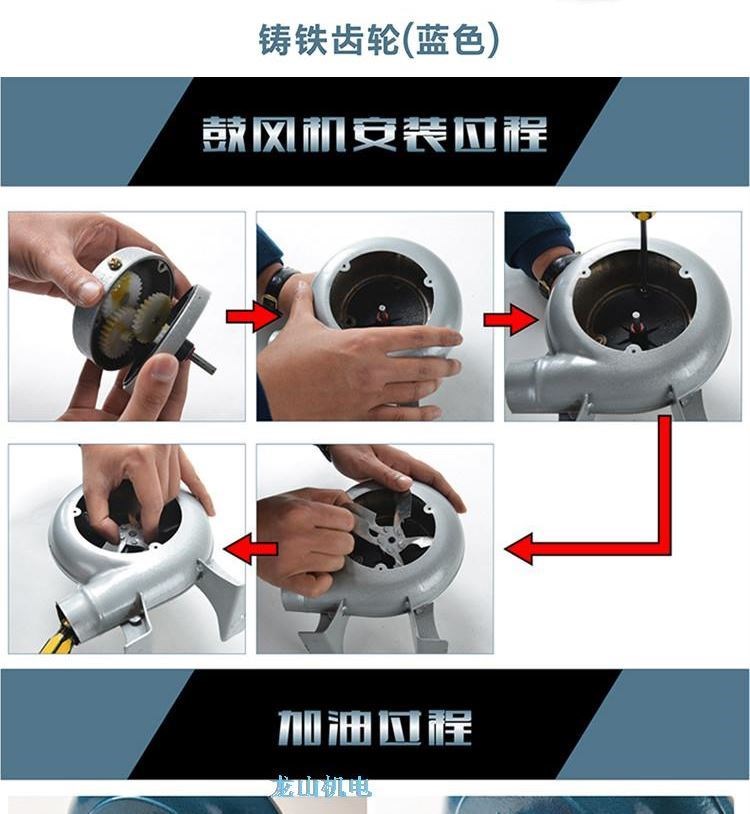 铸铁齿轮(蓝色)

鼓风机安装过程

加油过程

龙山机电