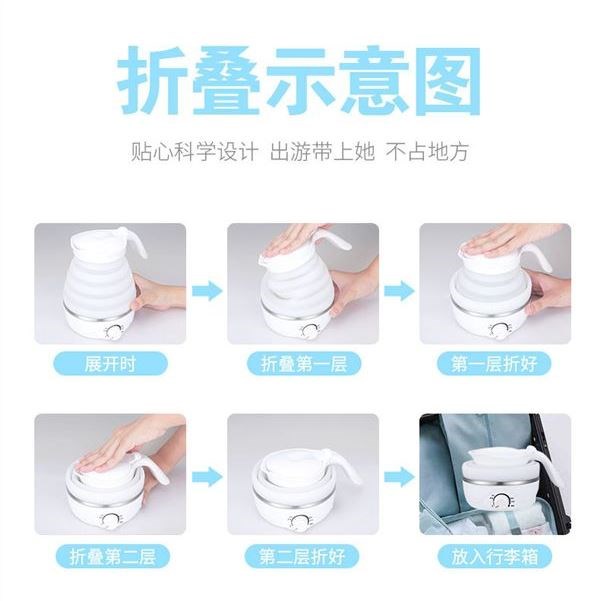 折叠示意图

贴心科学设计 出游带上她 不占地方

展开时

折叠第一层

第一层折好

折叠第二层

第二层折好

放入行李箱