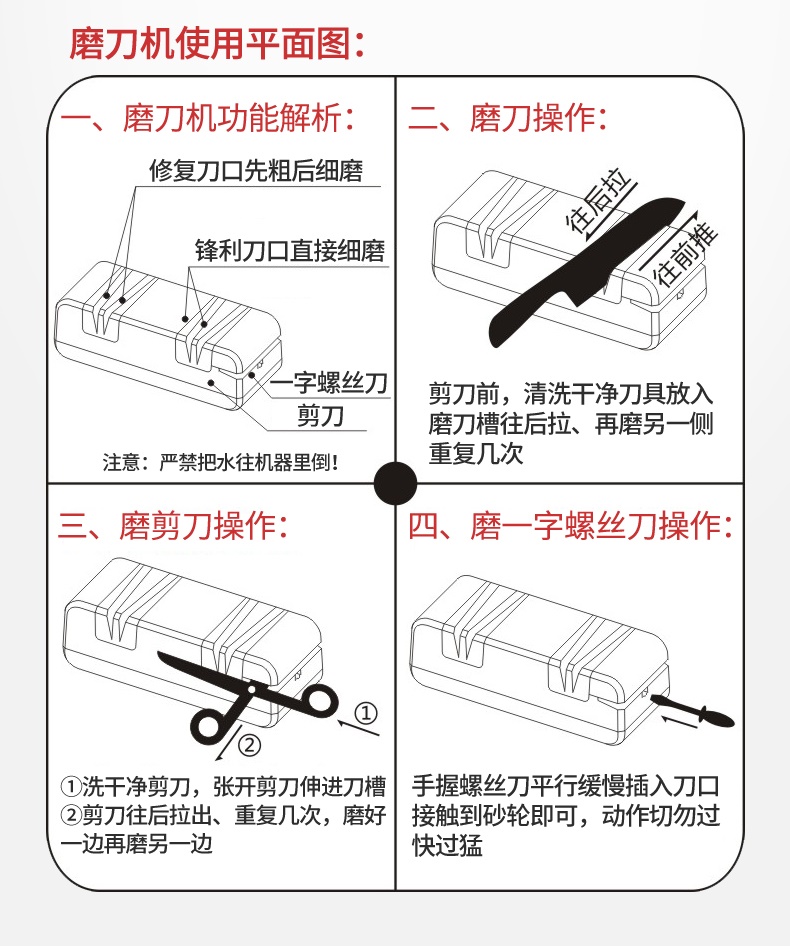 磨刀机使用平面图：

一、磨刀机功能解析：

修复刀口先粗后细磨

锋利刀口直接细磨

一字螺丝刀

剪刀

注意：严禁把水往机器里倒！

二、磨刀操作：

往后拉

往前推

剪刀前，清洗干净刀具放入磨刀槽往后拉、再磨另一侧重复几次

三、磨剪刀操作：

①

②

①洗干净剪刀，张开剪刀伸进刀槽
②剪刀往后拉出、重复几次，磨好一边再磨另一边

四、磨一字螺丝刀操作：

手握螺丝刀平行缓慢插入刀口接触到砂轮即可，动作切勿过快过猛