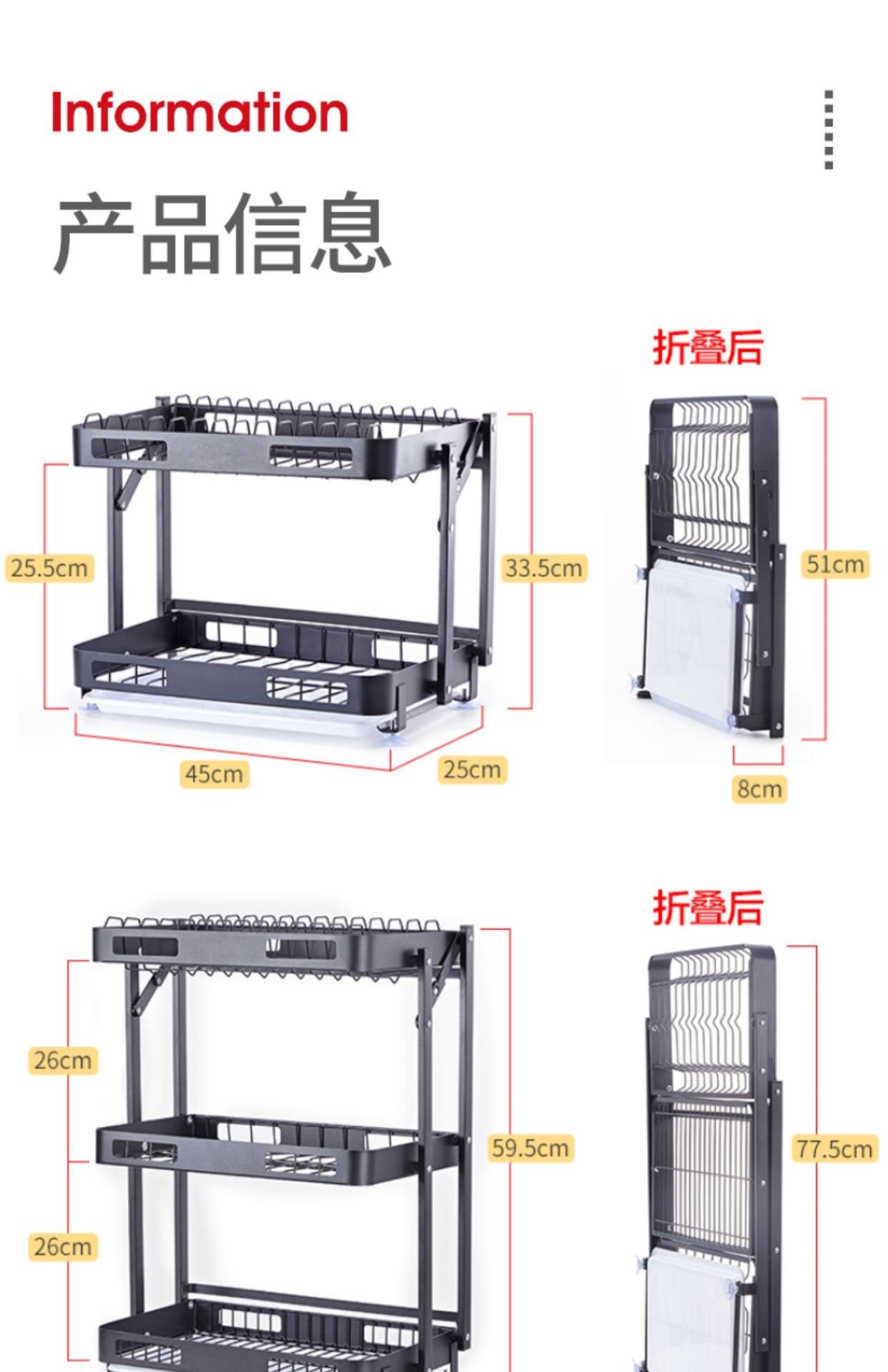 Information

产品信息

折叠后

25.5cm

33.5cm

51cm

45cm

25cm

8cm

折叠后

26cm

59.5cm

77.5cm

26cm