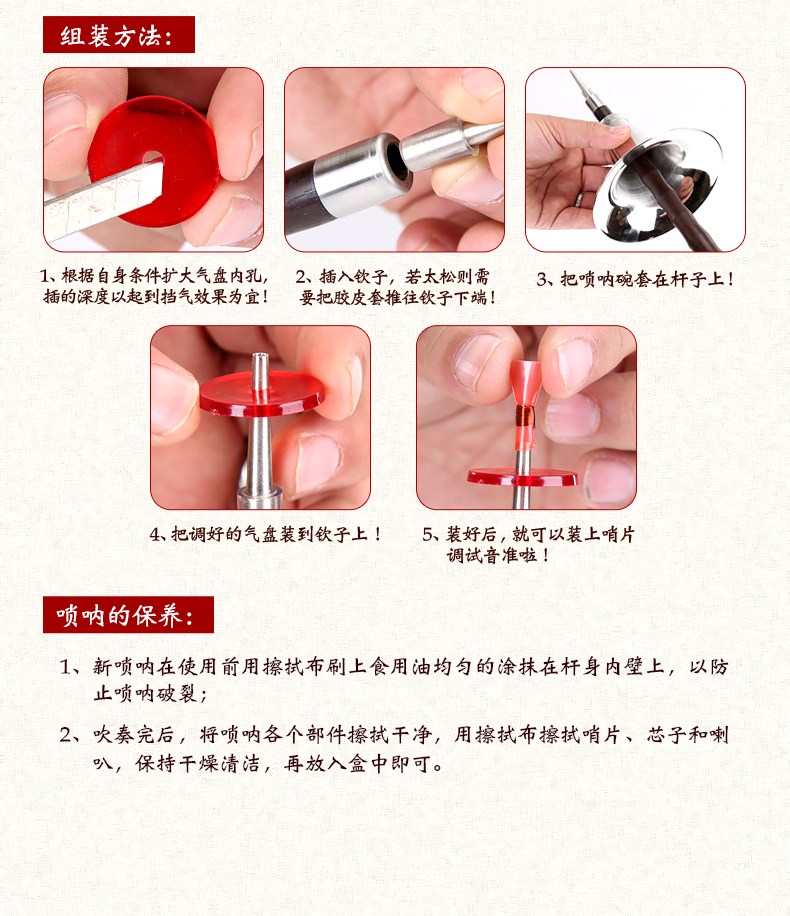 组装方法:

1、根据自身条件扩大气盘内孔，插的深度以起到挡气效果为宜！

2、插入钦子，若太松则需要把胶皮套推往钦子下端！

3、把唢呐碗套在杆子上！

4、把调好的气盘装到钦子上！

5、装好后，就可以装上哨片调试音准啦！

唢呐的保养:

1、新唢呐在使用前用擦拭布刷上食用油均匀的涂抹在杆身内壁上，以防止唢呐破裂；

2、吹奏完后，将唢呐各个部件擦拭干净，用擦拭布擦拭哨片、芯子和喇叭，保持干燥清洁，再放入盒中即可。