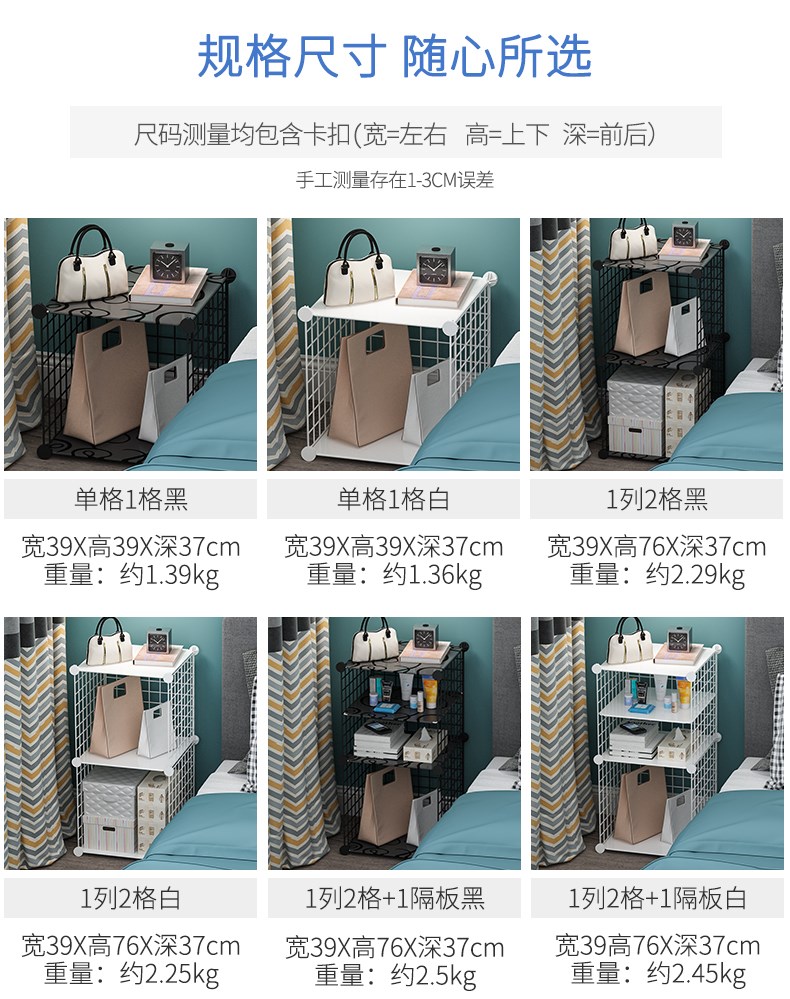 规格尺寸 随心所选

尺码测量均包含卡扣(宽=左右 高=上下 深=前后)

手工测量存在1-3CM误差

单格1格黑

宽39X高39X深37cm
重量：约1.39kg

单格1格白

宽39X高39X深37cm
重量：约1.36kg

1列2格黑

宽39X高76X深37cm
重量：约2.29kg

1列2格白

宽39X高76X深37cm
重量：约2.25kg

1列2格+1隔板黑

宽39X高76X深37cm
重量：约2.5kg

1列2格+1隔板白

宽39高76X深37cm
重量：约2.45kg