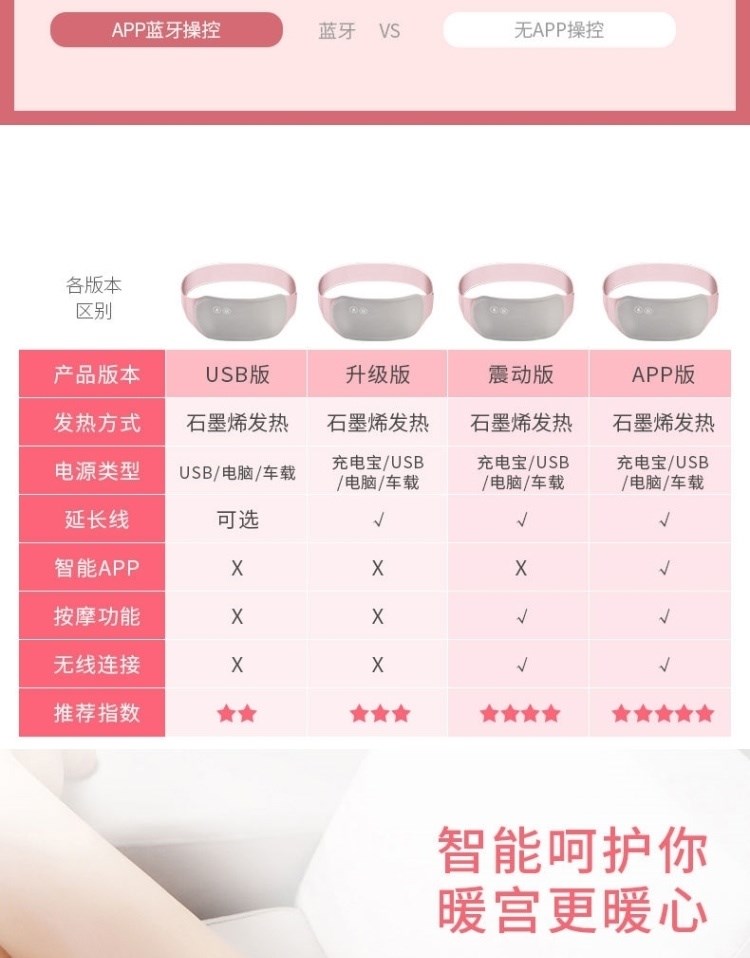 APP蓝牙操控　蓝牙　VS　无APP操控

各版本区别

| 产品版本 | USB版 | 升级版 | 震动版 | APP版 |
|---|---|---|---|---|
| 发热方式 | 石墨烯发热 | 石墨烯发热 | 石墨烯发热 | 石墨烯发热 |
| 电源类型 | USB/电脑/车载 | 充电宝/USB/电脑/车载 | 充电宝/USB/电脑/车载 | 充电宝/USB/电脑/车载 |
| 延长线 | 可选 | √ | √ | √ |
| 智能APP | X | X | X | √ |
| 按摩功能 | X | X | √ | √ |
| 无线连接 | X | X | √ | √ |
| 推荐指数 | ★★ | ★★★ | ★★★★ | ★★★★★ |

智能呵护你
暖宫更暖心