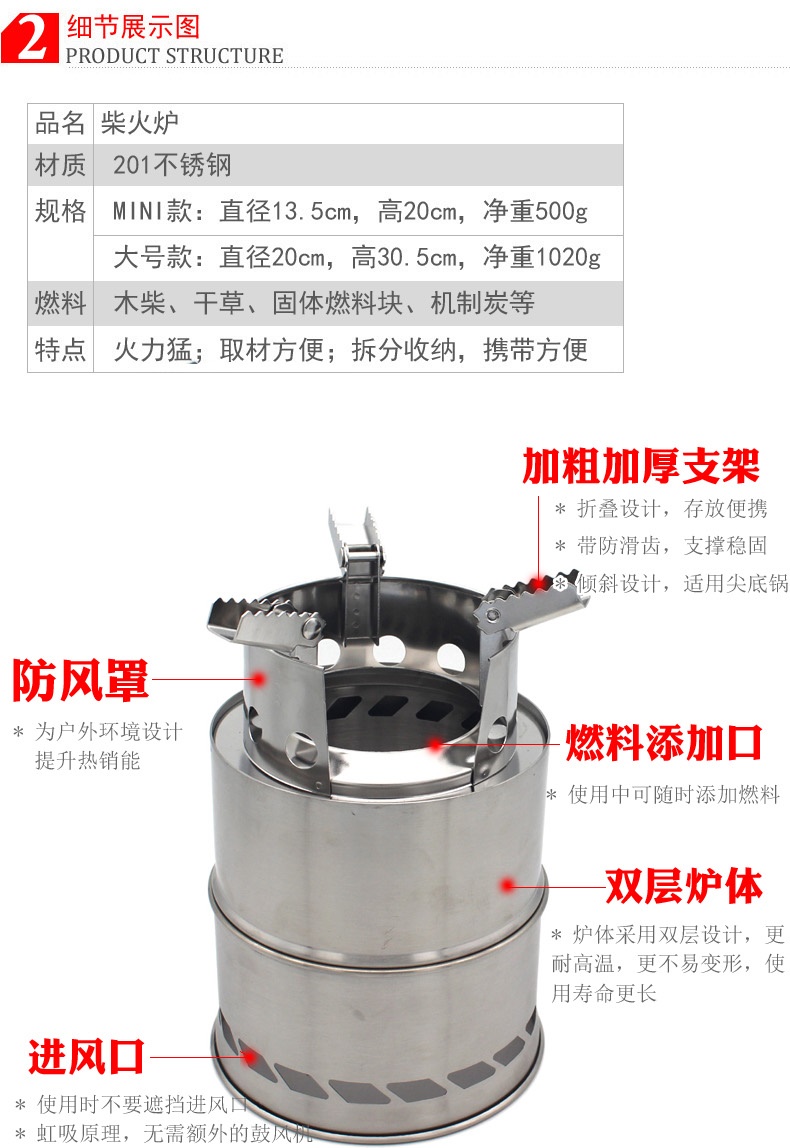 2 细节展示图
PRODUCT STRUCTURE

| 品名 | 柴火炉 |
|---|---|
| 材质 | 201不锈钢 |
| 规格 | MINI款：直径13.5cm，高20cm，净重500g |
| | 大号款：直径20cm，高30.5cm，净重1020g |
| 燃料 | 木柴、干草、固体燃料块、机制炭等 |
| 特点 | 火力猛；取材方便；拆分收纳，携带方便 |

加粗加厚支架
＊ 折叠设计，存放便携
＊ 带防滑齿，支撑稳固
＊ 倾斜设计，适用尖底锅

防风罩
＊ 为户外环境设计
提升热销能

燃料添加口
＊ 使用中可随时添加燃料

双层炉体
＊ 炉体采用双层设计，更耐高温，更不易变形，使用寿命更长

进风口
＊ 使用时不要遮挡进风口
＊ 虹吸原理，无需额外的鼓风机