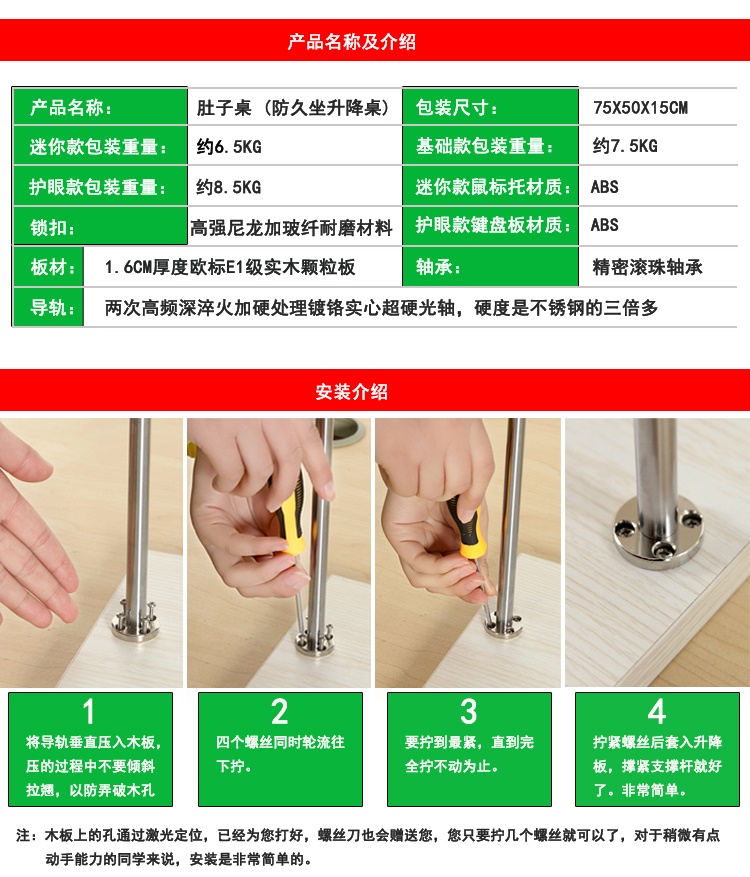 产品名称及介绍

| 产品名称： | 肚子桌（防久坐升降桌） | 包装尺寸： | 75X50X15CM |
|---|---|---|---|
| 迷你款包装重量： | 约6.5KG | 基础款包装重量： | 约7.5KG |
| 护眼款包装重量： | 约8.5KG | 迷你款鼠标托材质： | ABS |
| 锁扣： | 高强尼龙加玻纤耐磨材料 | 护眼款键盘板材质： | ABS |
| 板材： | 1.6CM厚度欧标E1级实木颗粒板 | 轴承： | 精密滚珠轴承 |
| 导轨： | 两次高频深淬火加硬处理镀铬实心超硬光轴，硬度是不锈钢的三倍多 | | |

安装介绍

1
将导轨垂直压入木板，压的过程中不要倾斜拉翘，以防弄破木孔

2
四个螺丝同时轮流往下拧。

3
要拧到最紧，直到完全拧不动为止。

4
拧紧螺丝后套入升降板，撑紧支撑杆就好了。非常简单。

注：木板上的孔通过激光定位，已经为您打好，螺丝刀也会赠送您，您只要拧几个螺丝就可以了，对于稍微有点动手能力的同学来说，安装是非常简单的。