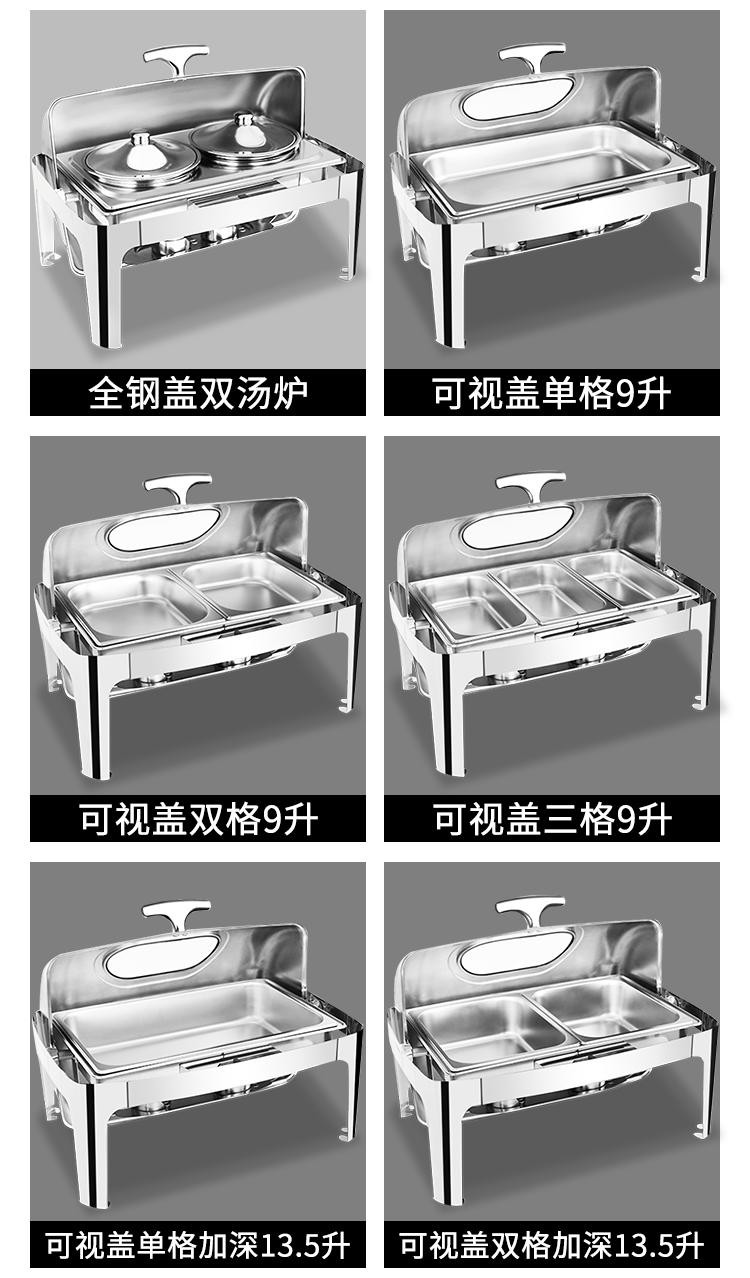 全钢盖双汤炉

可视盖单格9升

可视盖双格9升

可视盖三格9升

可视盖单格加深13.5升

可视盖双格加深13.5升