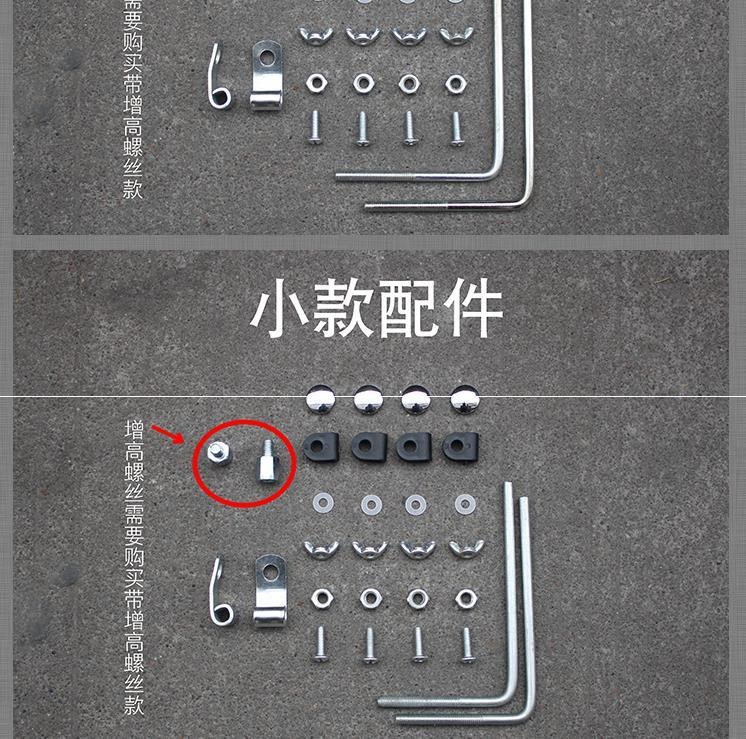 需要购买带增高螺丝款

小款配件

增高螺丝需要购买带增高螺丝款