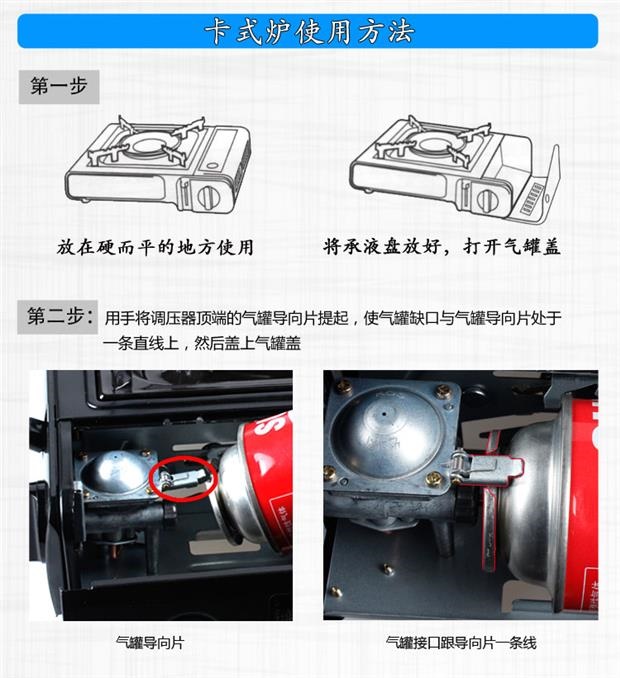 卡式炉使用方法

第一步

放在硬而平的地方使用

将承液盘放好，打开气罐盖

第二步：用手将调压器顶端的气罐导向片提起，使气罐缺口与气罐导向片处于一条直线上，然后盖上气罐盖

气罐导向片

气罐接口跟导向片一条线