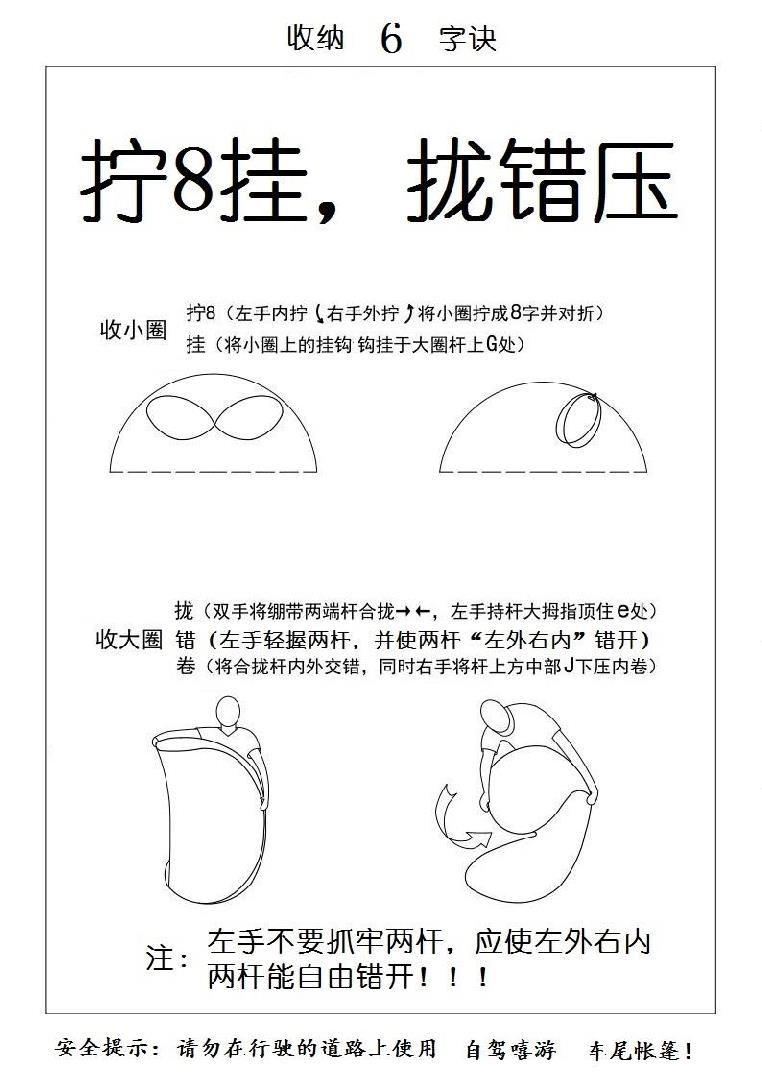 收纳 6 字诀

拧8挂，拢错压

收小圈
拧8（左手内拧 右手外拧 将小圈拧成8字并对折）
挂（将小圈上的挂钩 钩挂于大圈杆上G处）

收大圈
拢（双手将绷带两端杆合拢→←，左手持杆大拇指顶住e处）
错（左手轻握两杆，并使两杆“左外右内”错开）
卷（将合拢杆内外交错，同时右手将杆上方中部J下压内卷）

注：左手不要抓牢两杆，应使左外右内两杆能自由错开！！！

安全提示：请勿在行驶的道路上使用 自驾嘻游 车尾帐篷！