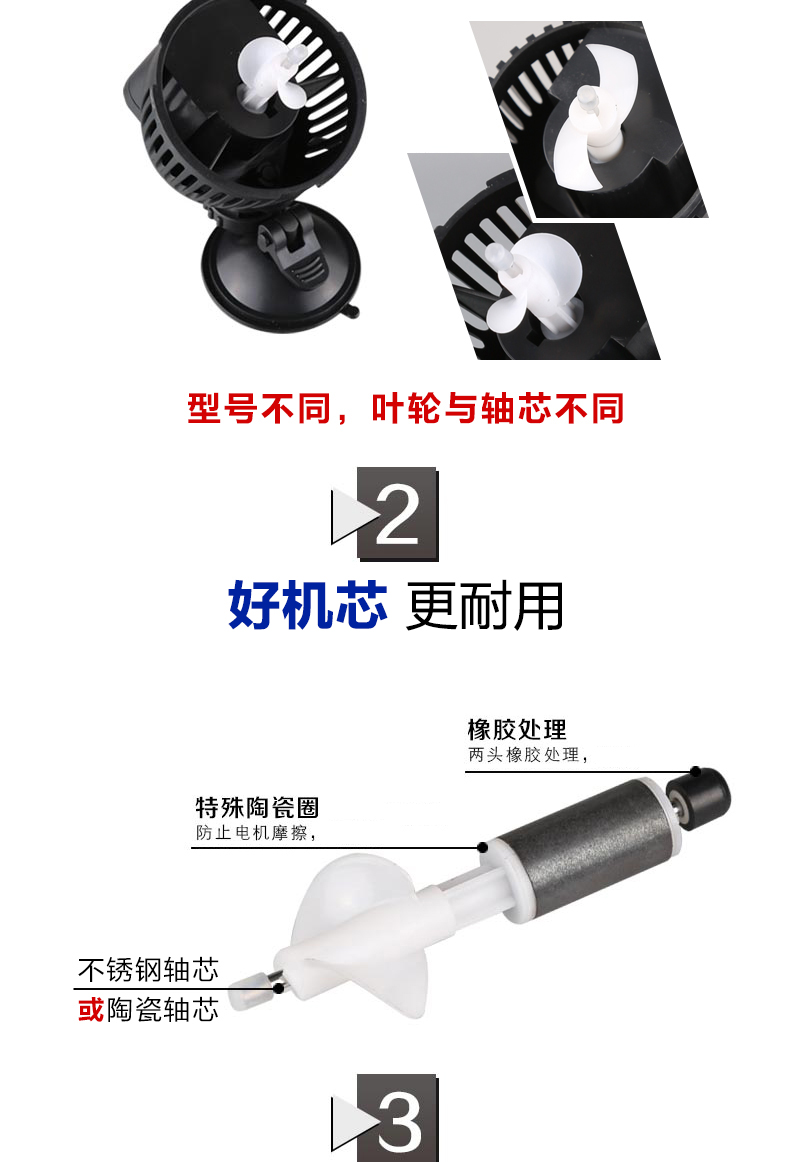 型号不同，叶轮与轴芯不同

2

好机芯 更耐用

橡胶处理
两头橡胶处理，

特殊陶瓷圈
防止电机摩擦，

不锈钢轴芯
或陶瓷轴芯

3