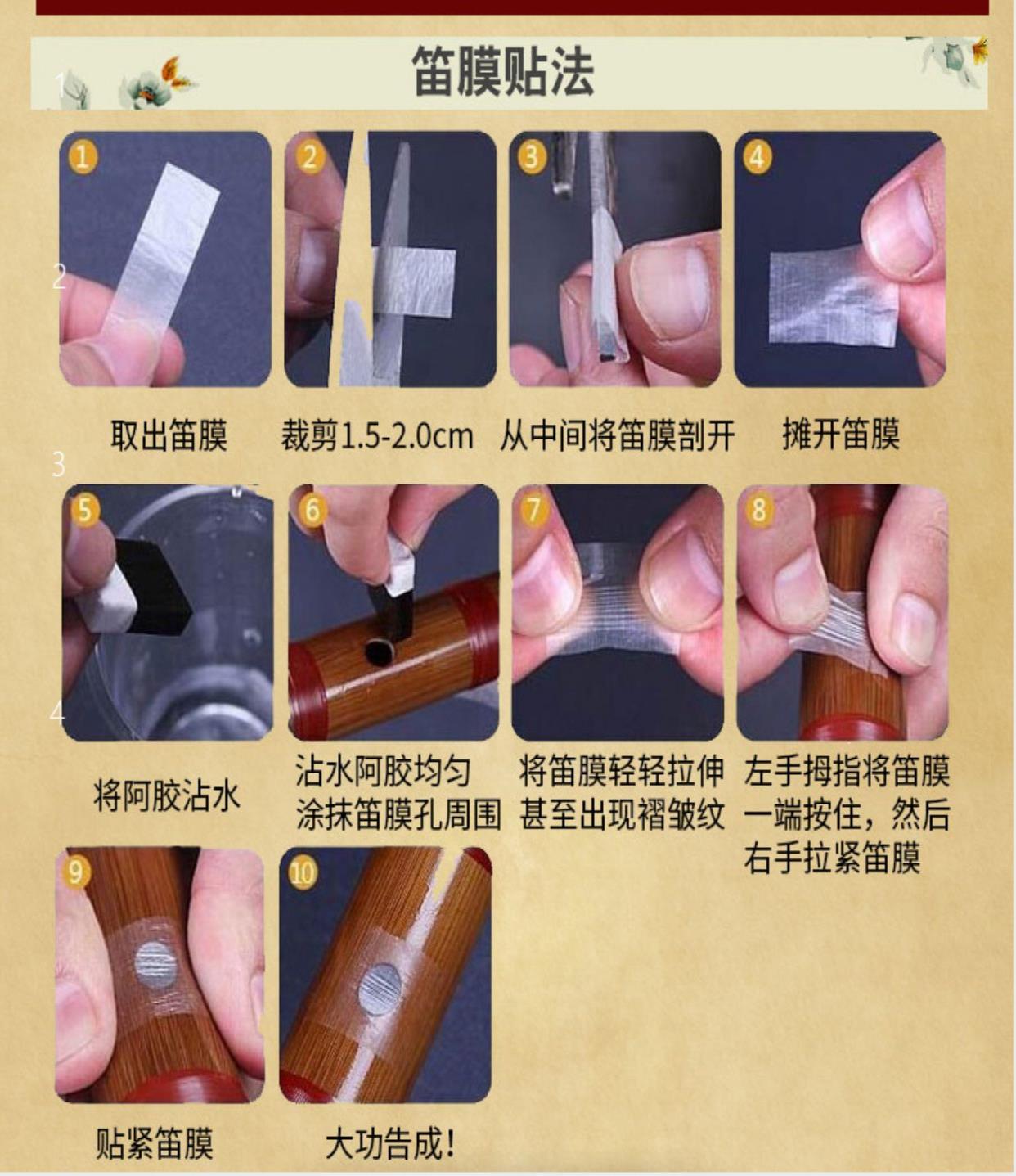 笛膜贴法

1

2

3

4

1 取出笛膜

2 裁剪1.5-2.0cm

3 从中间将笛膜剖开

4 摊开笛膜

5 将阿胶沾水

6 沾水阿胶均匀涂抹笛膜孔周围

7 将笛膜轻轻拉伸甚至出现褶皱纹

8 左手拇指将笛膜一端按住，然后右手拉紧笛膜

9 贴紧笛膜

10 大功告成！