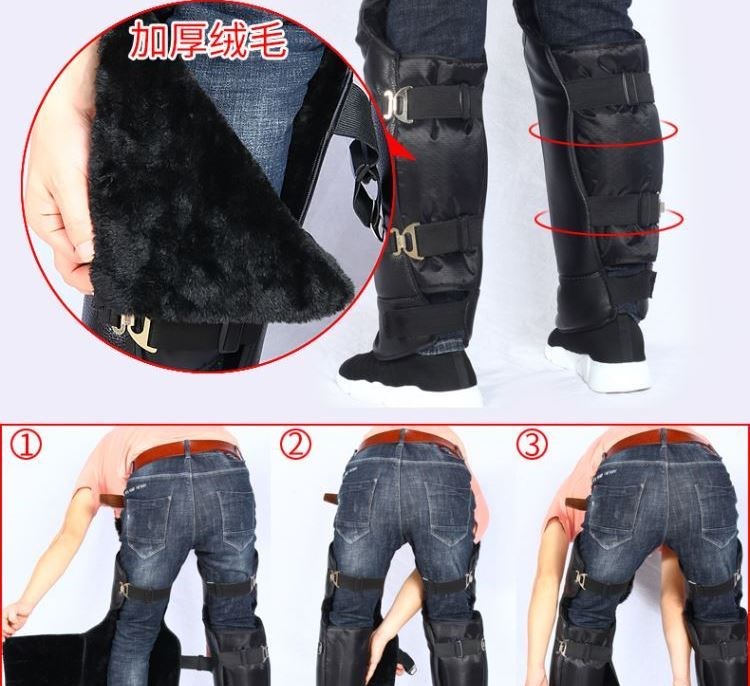 加厚绒毛

①

②

③