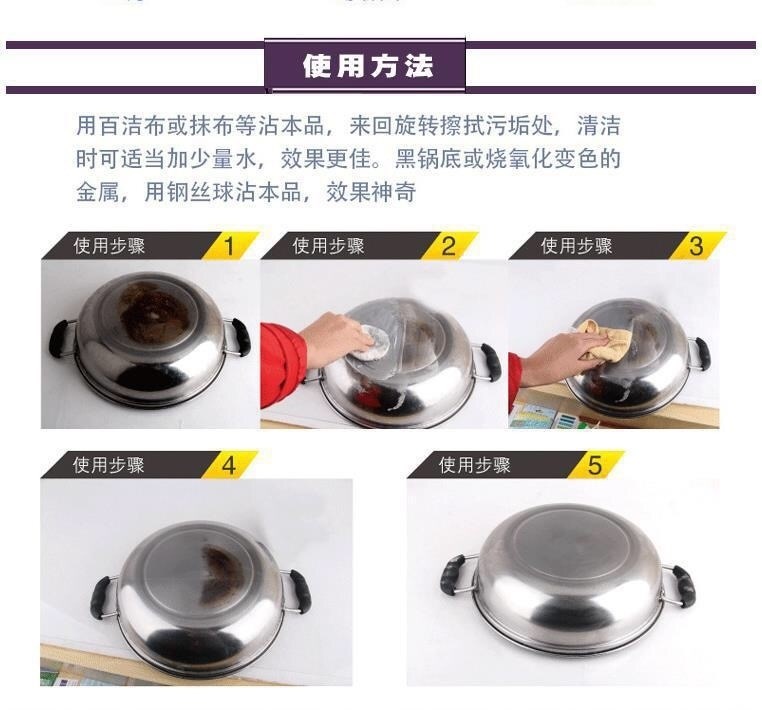 使用方法

用百洁布或抹布等沾本品，来回旋转擦拭污垢处，清洁时可适当加少量水，效果更佳。黑锅底或烧氧化变色的金属，用钢丝球沾本品，效果神奇

使用步骤 1

使用步骤 2

使用步骤 3

使用步骤 4

使用步骤 5