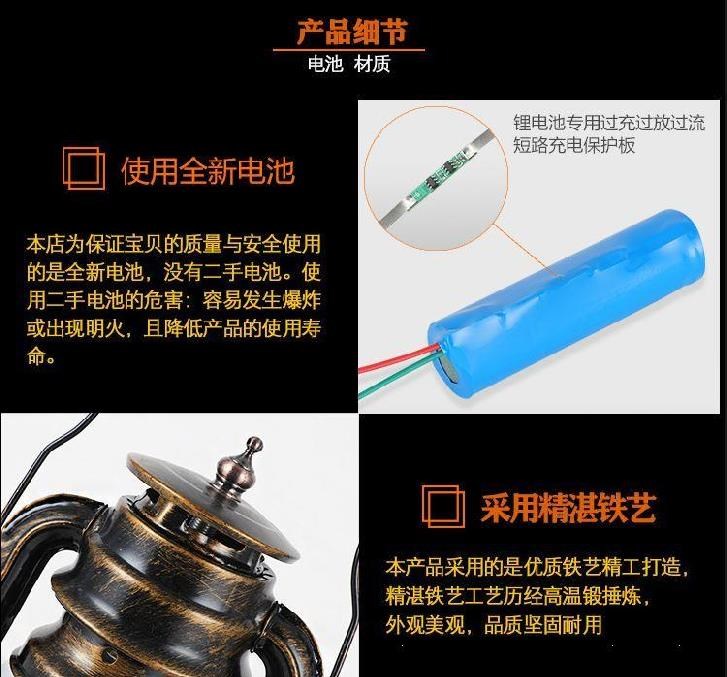 产品细节
电池 材质

使用全新电池

本店为保证宝贝的质量与安全使用的是全新电池，没有二手电池。使用二手电池的危害：容易发生爆炸或出现明火，且降低产品的使用寿命。

锂电池专用过充过放过流短路充电保护板

采用精湛铁艺

本产品采用的是优质铁艺精工打造，精湛铁艺工艺历经高温锻捶炼，外观美观，品质坚固耐用