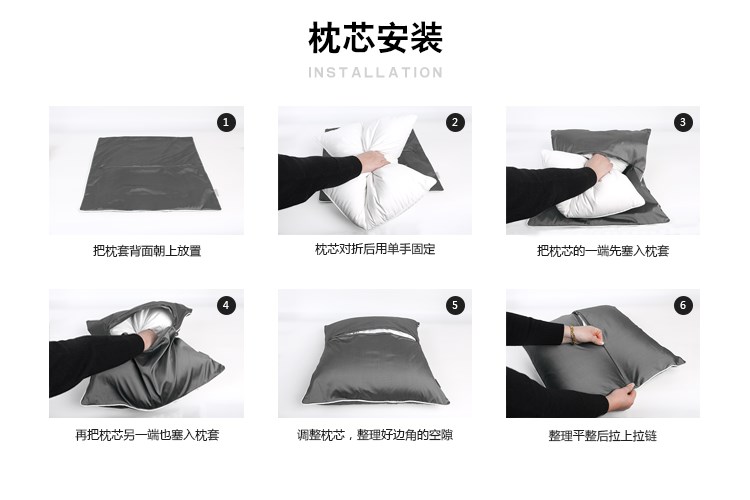 枕芯安装

INSTALLATION

1

把枕套背面朝上放置

2

枕芯对折后用单手固定

3

把枕芯的一端先塞入枕套

4

再把枕芯另一端也塞入枕套

5

调整枕芯，整理好边角的空隙

6

整理平整后拉上拉链