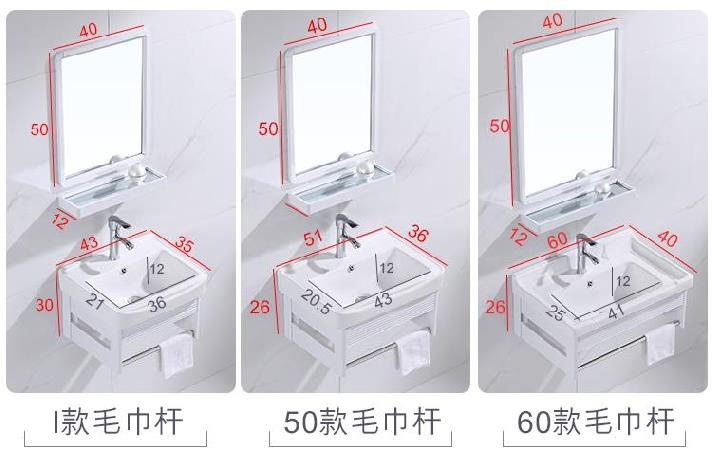 40
50
12
43
35
12
30
21
36
I款毛巾杆

40
50
51
36
12
26
20.5
43
50款毛巾杆

40
50
12
60
40
12
26
25
41
60款毛巾杆