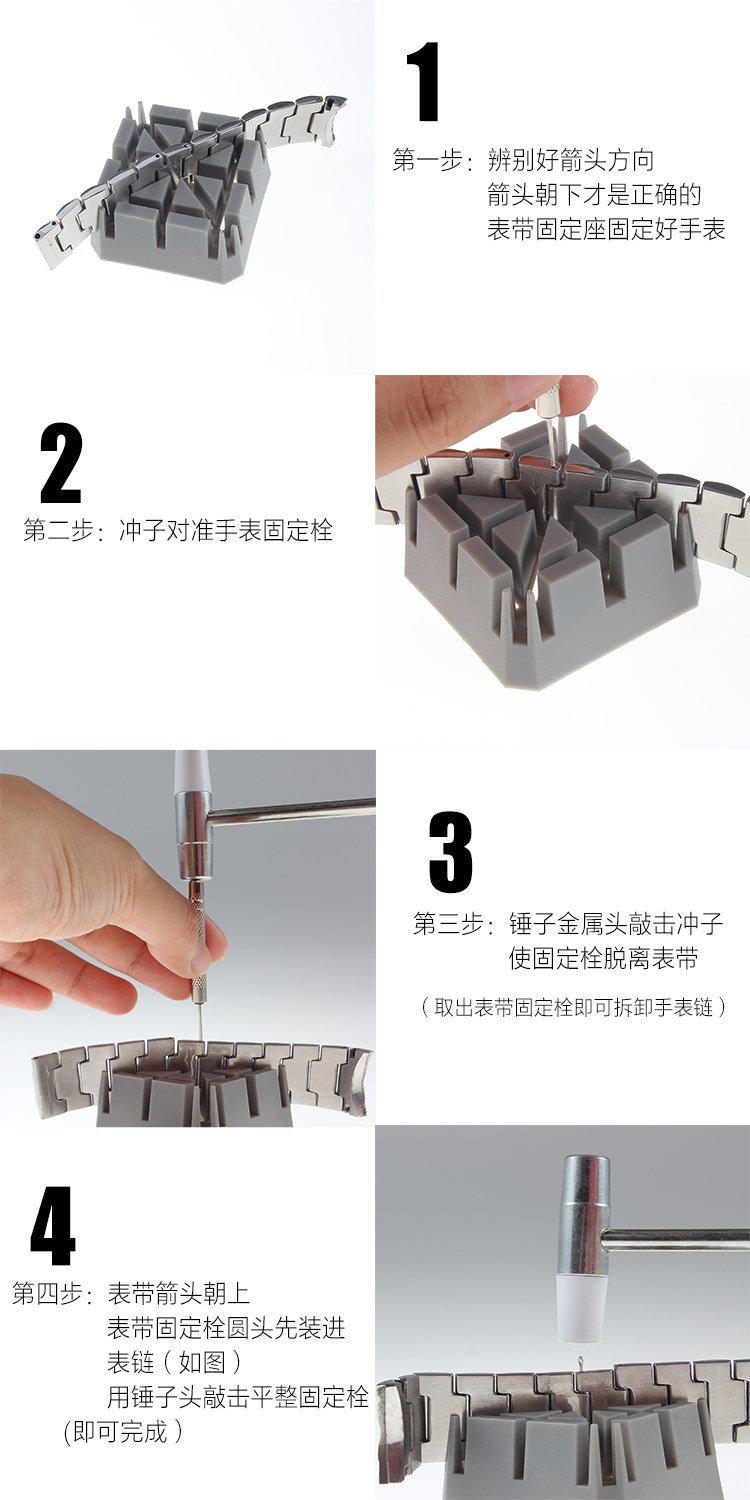 1

第一步：辨别好箭头方向
箭头朝下才是正确的
表带固定座固定好手表

2

第二步：冲子对准手表固定栓

3

第三步：锤子金属头敲击冲子
使固定栓脱离表带

（取出表带固定栓即可拆卸手表链）

4

第四步：表带箭头朝上
表带固定栓圆头先装进
表链（如图）
用锤子头敲击平整固定栓
(即可完成）