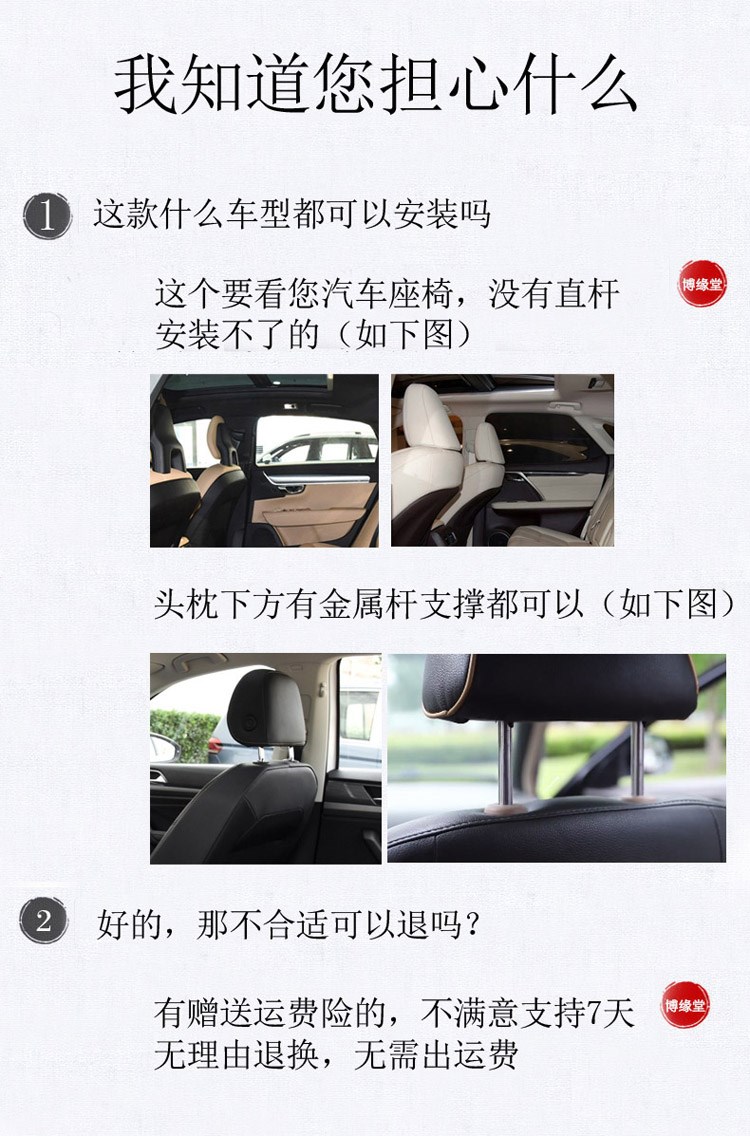 我知道您担心什么

1 这款什么车型都可以安装吗

这个要看您汽车座椅，没有直杆安装不了的（如下图）

博缘堂

头枕下方有金属杆支撑都可以（如下图）

2 好的，那不合适可以退吗？

有赠送运费险的，不满意支持7天无理由退换，无需出运费

博缘堂