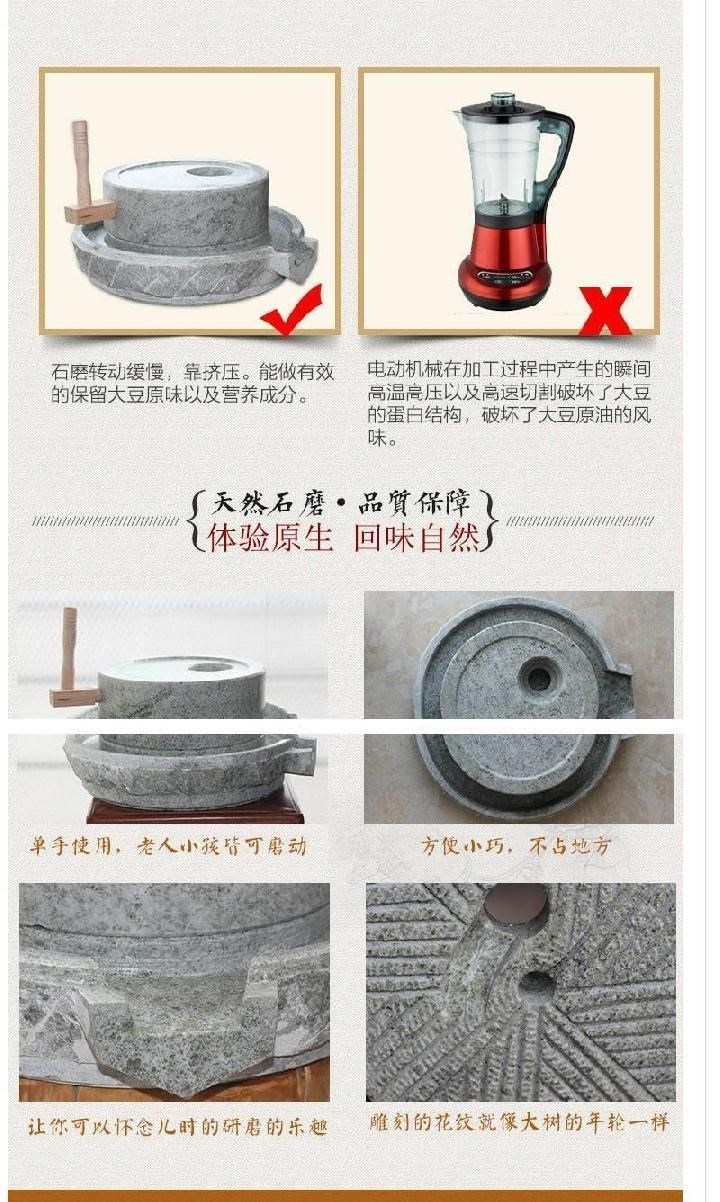 石磨转动缓慢，靠挤压。能做有效的保留大豆原味以及营养成分。

电动机械在加工过程中产生的瞬间高温高压以及高速切割破坏了大豆的蛋白结构，破坏了大豆原油的风味。

天然石磨·品質保障
体验原生 回味自然

单手使用，老人小孩皆可磨动

方便小巧，不占地方

让你可以怀念儿时的研磨的乐趣

雕刻的花纹就像大树的年轮一样