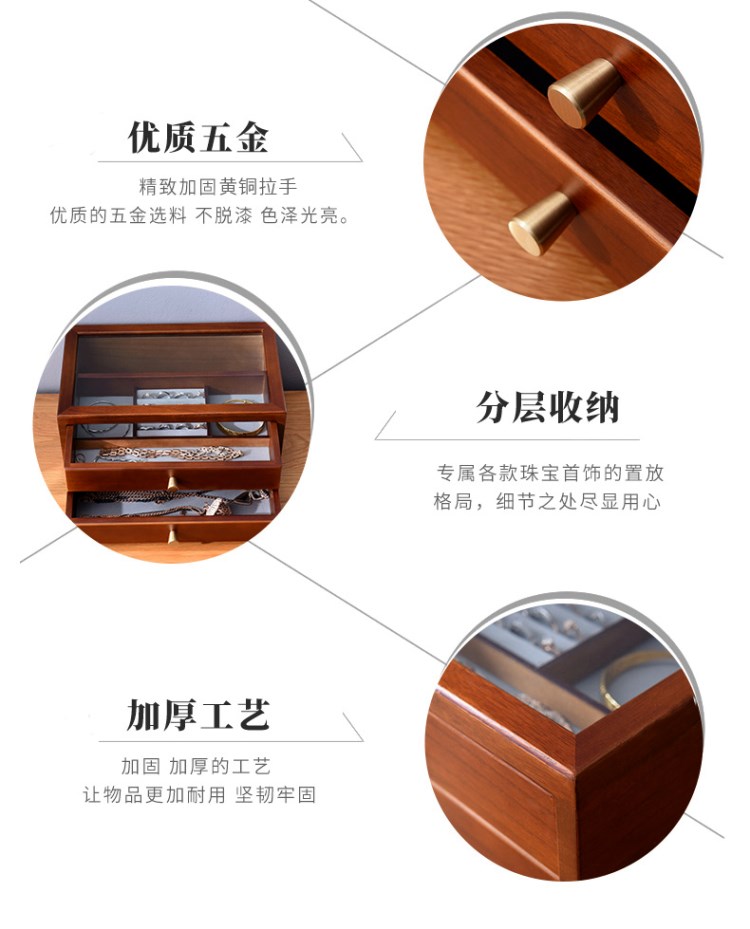 优质五金

精致加固黄铜拉手
优质的五金选料 不脱漆 色泽光亮。

分层收纳

专属各款珠宝首饰的置放
格局，细节之处尽显用心

加厚工艺

加固 加厚的工艺
让物品更加耐用 坚韧牢固