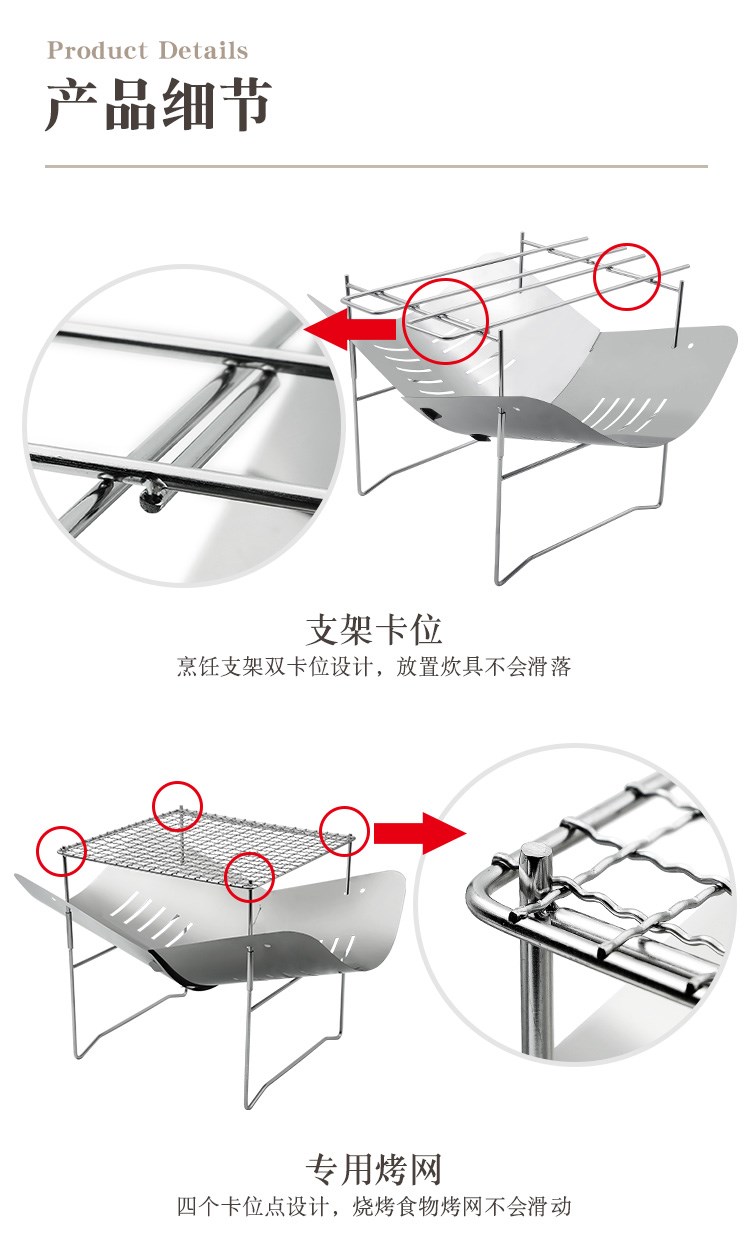 Product Details
产品细节

支架卡位
烹饪支架双卡位设计，放置炊具不会滑落

专用烤网
四个卡位点设计，烧烤食物烤网不会滑动