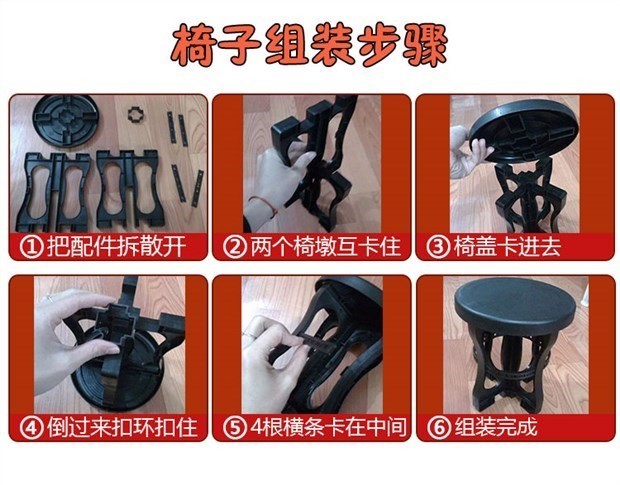 椅子组装步骤

①把配件拆散开

②两个椅墩互卡住

③椅盖卡进去

④倒过来扣环扣住

⑤4根横条卡在中间

⑥组装完成