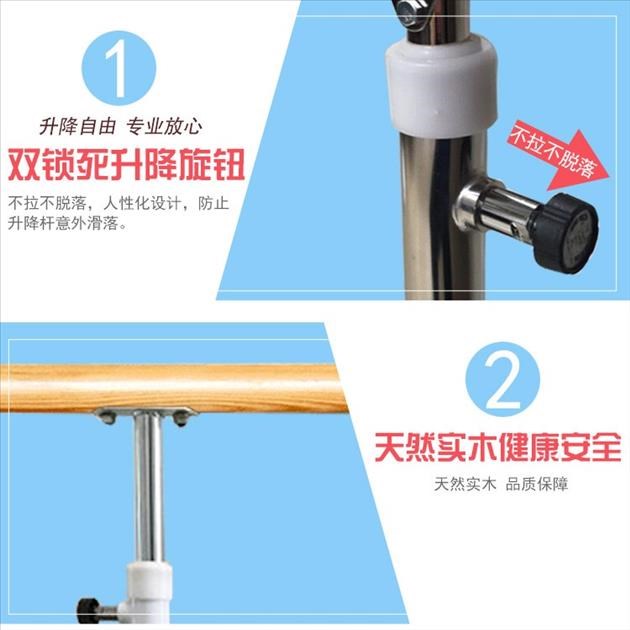 1

升降自由 专业放心

双锁死升降旋钮

不拉不脱落，人性化设计，防止升降杆意外滑落。

不拉不脱落

2

天然实木健康安全

天然实木 品质保障