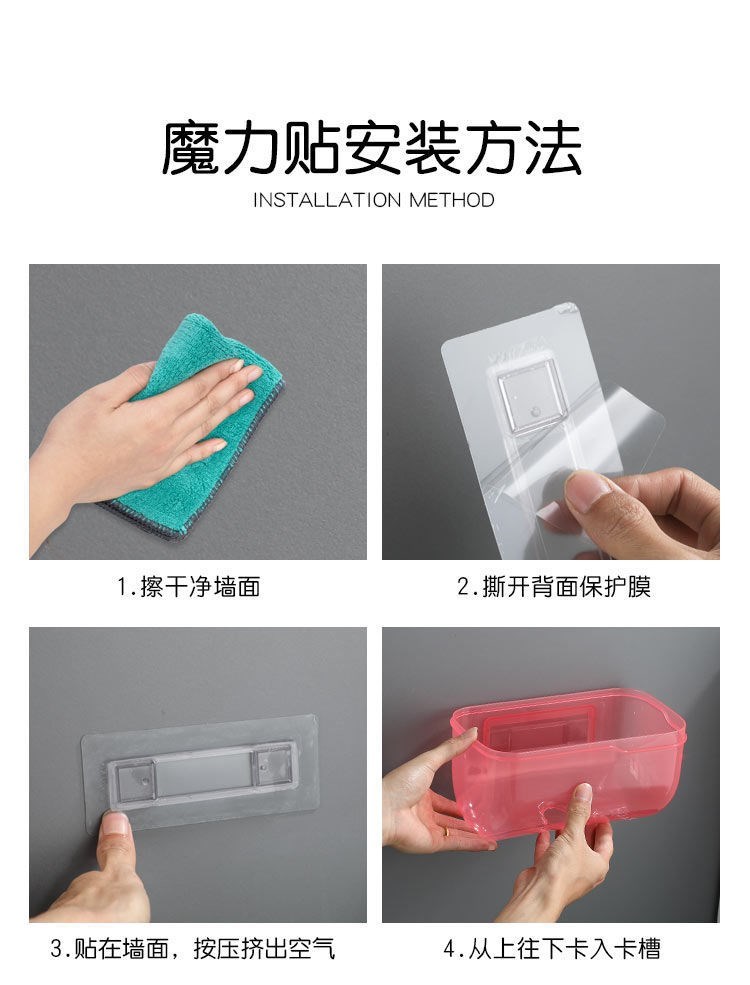 魔力贴安装方法
INSTALLATION METHOD

1.擦干净墙面

2.撕开背面保护膜

3.贴在墙面，按压挤出空气

4.从上往下卡入卡槽