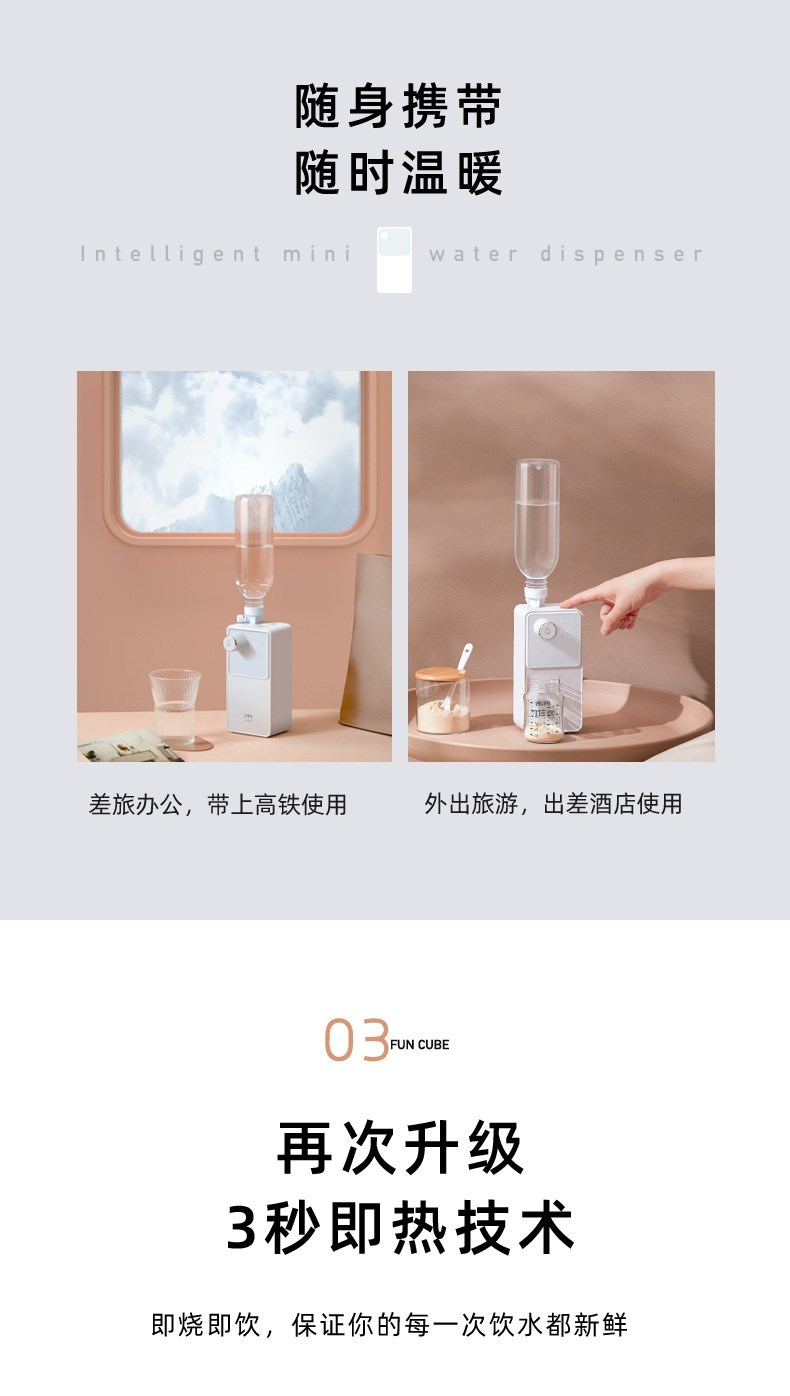 随身携带
随时温暖

Intelligent mini water dispenser

差旅办公，带上高铁使用

外出旅游，出差酒店使用

03 FUN CUBE

再次升级
3秒即热技术

即烧即饮，保证你的每一次饮水都新鲜