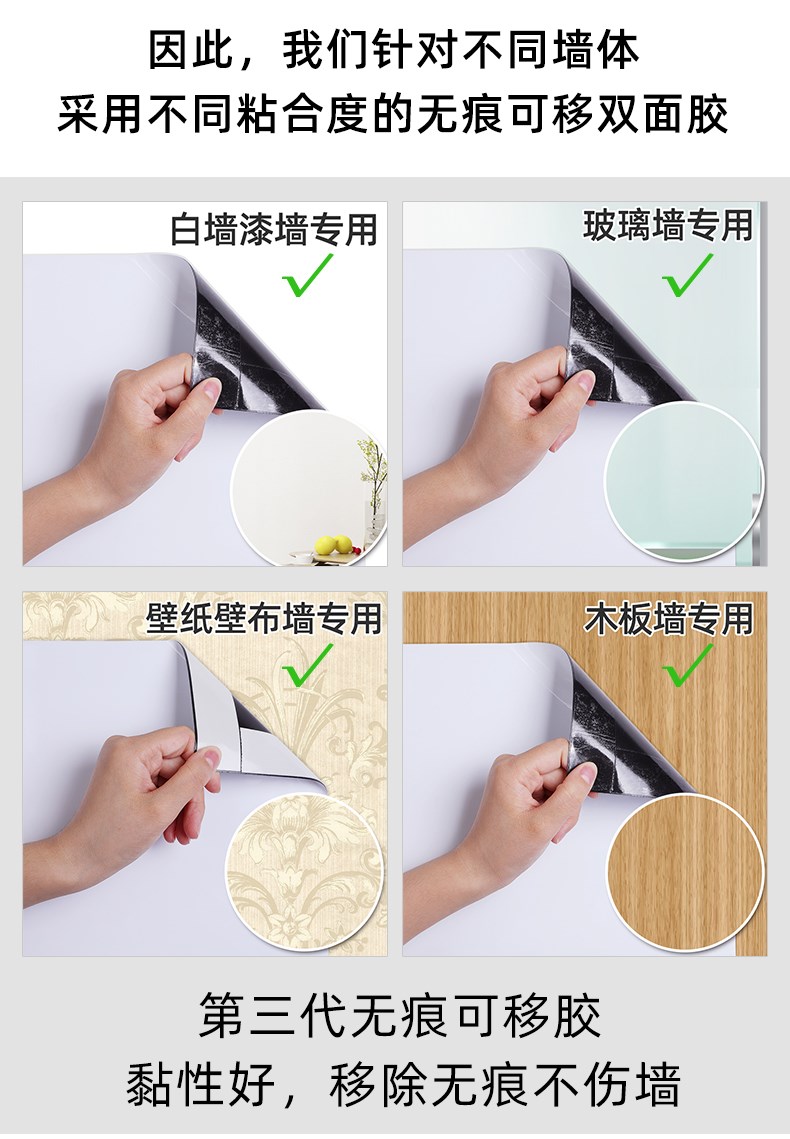 因此，我们针对不同墙体
采用不同粘合度的无痕可移双面胶

白墙漆墙专用

玻璃墙专用

壁纸壁布墙专用

木板墙专用

第三代无痕可移胶
黏性好，移除无痕不伤墙