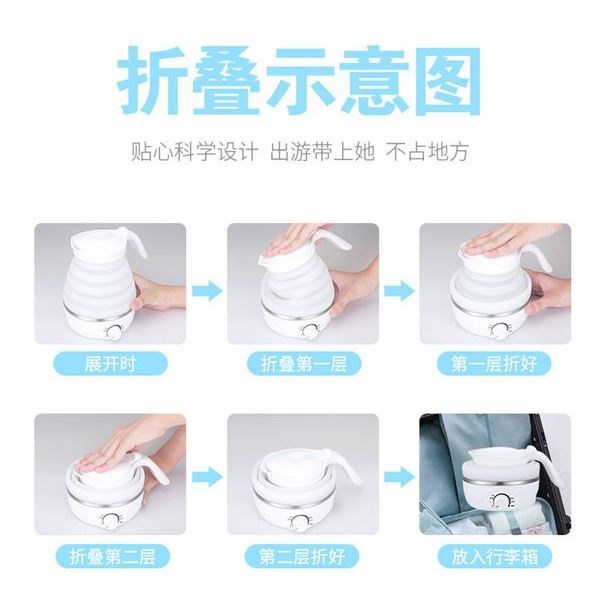 折叠示意图

贴心科学设计 出游带上她 不占地方

展开时

折叠第一层

第一层折好

折叠第二层

第二层折好

放入行李箱