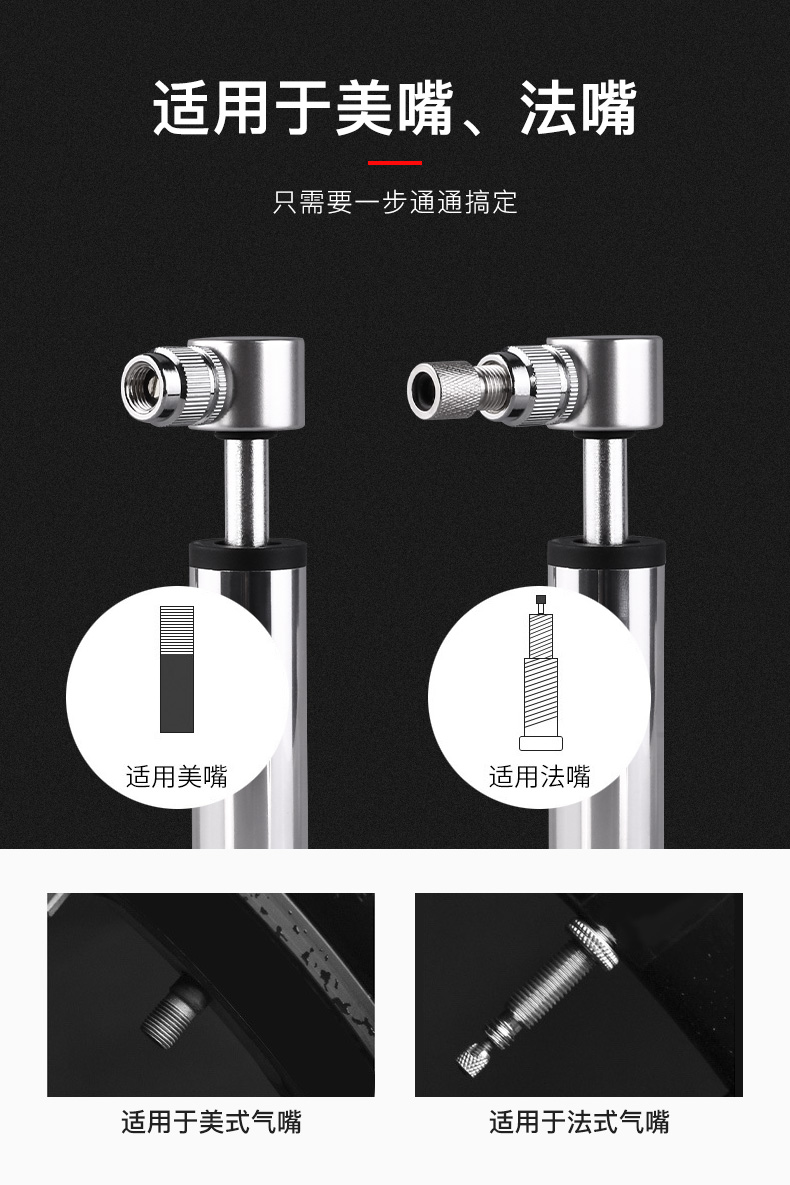 适用于美嘴、法嘴

只需要一步通通搞定

适用美嘴

适用法嘴

适用于美式气嘴

适用于法式气嘴