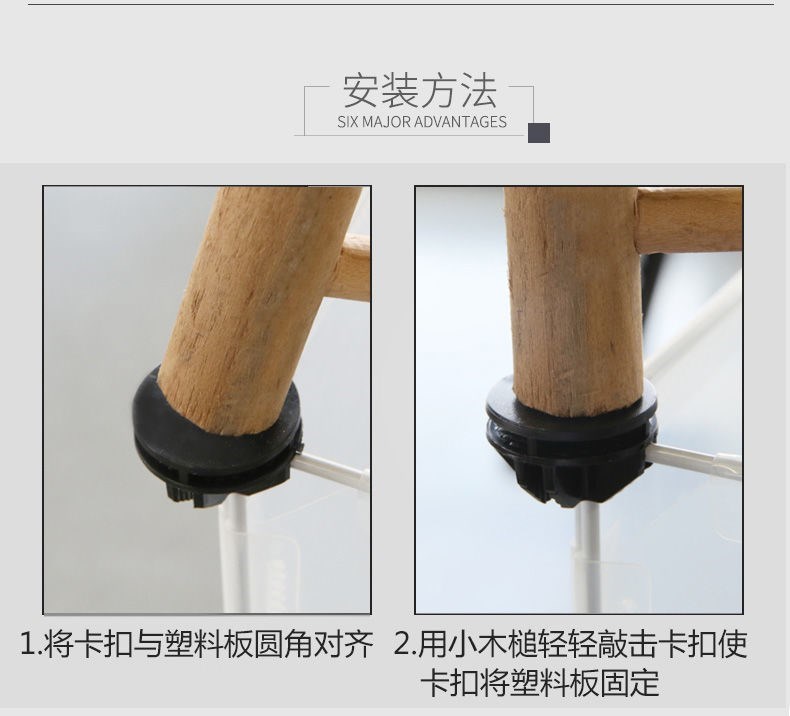 安装方法
SIX MAJOR ADVANTAGES

1.将卡扣与塑料板圆角对齐

2.用小木槌轻轻敲击卡扣使卡扣将塑料板固定