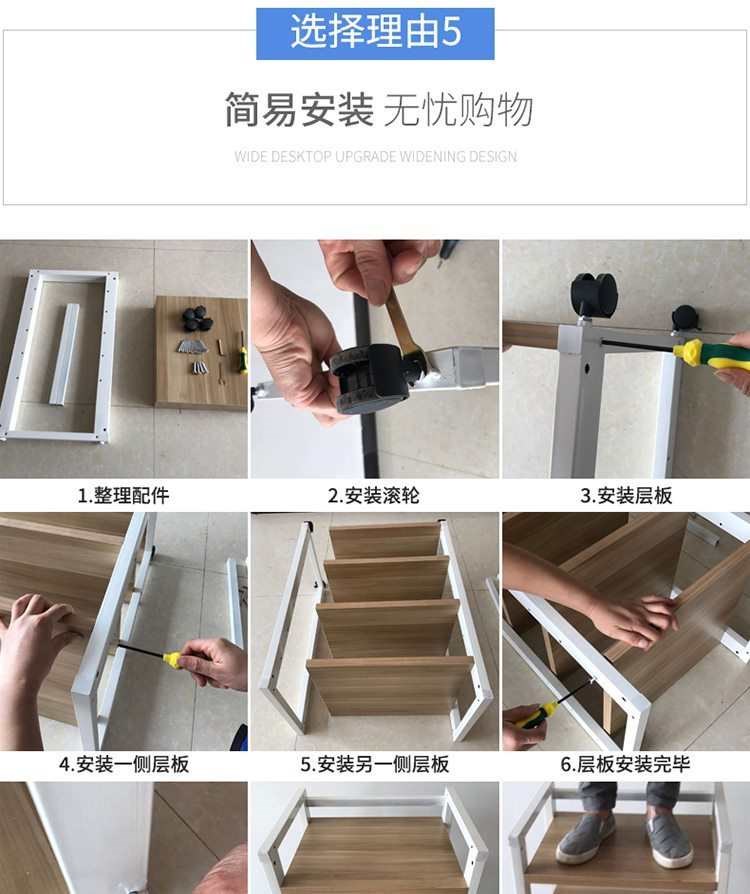 选择理由5

简易安装 无忧购物

WIDE DESKTOP UPGRADE WIDENING DESIGN

1.整理配件

2.安装滚轮

3.安装层板

4.安装一侧层板

5.安装另一侧层板

6.层板安装完毕