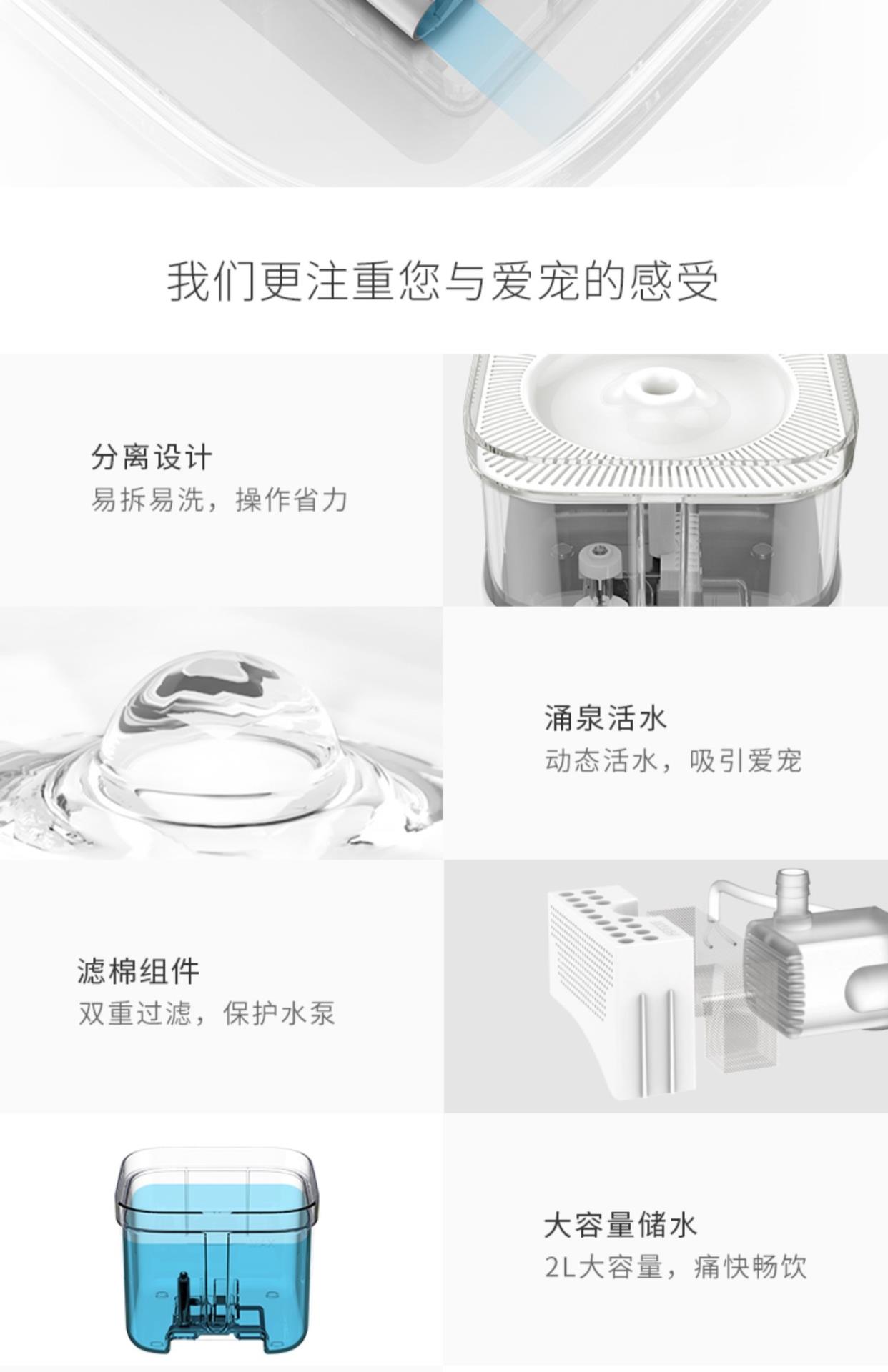 我们更注重您与爱宠的感受

分离设计
易拆易洗，操作省力

涌泉活水
动态活水，吸引爱宠

滤棉组件
双重过滤，保护水泵

大容量储水
2L大容量，痛快畅饮