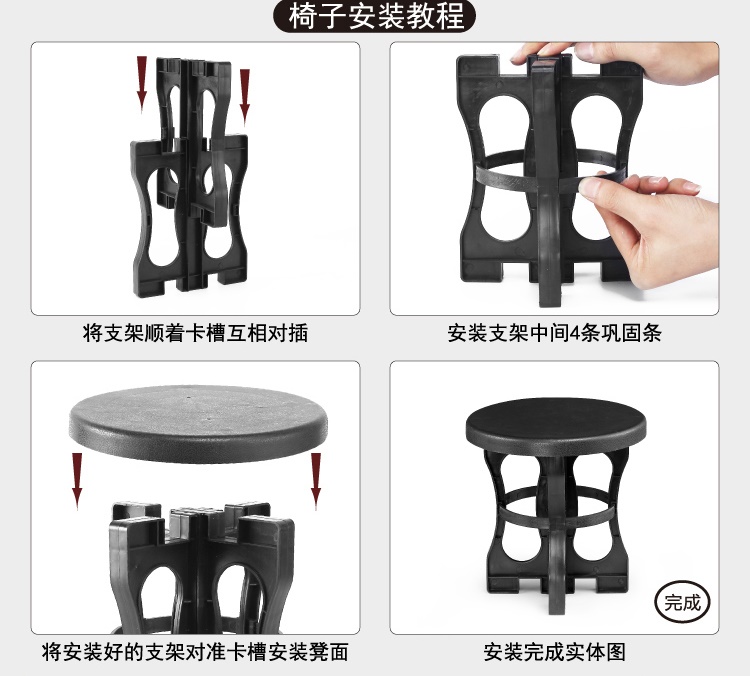 椅子安装教程

将支架顺着卡槽互相对插

安装支架中间4条巩固条

将安装好的支架对准卡槽安装凳面

完成

安装完成实体图