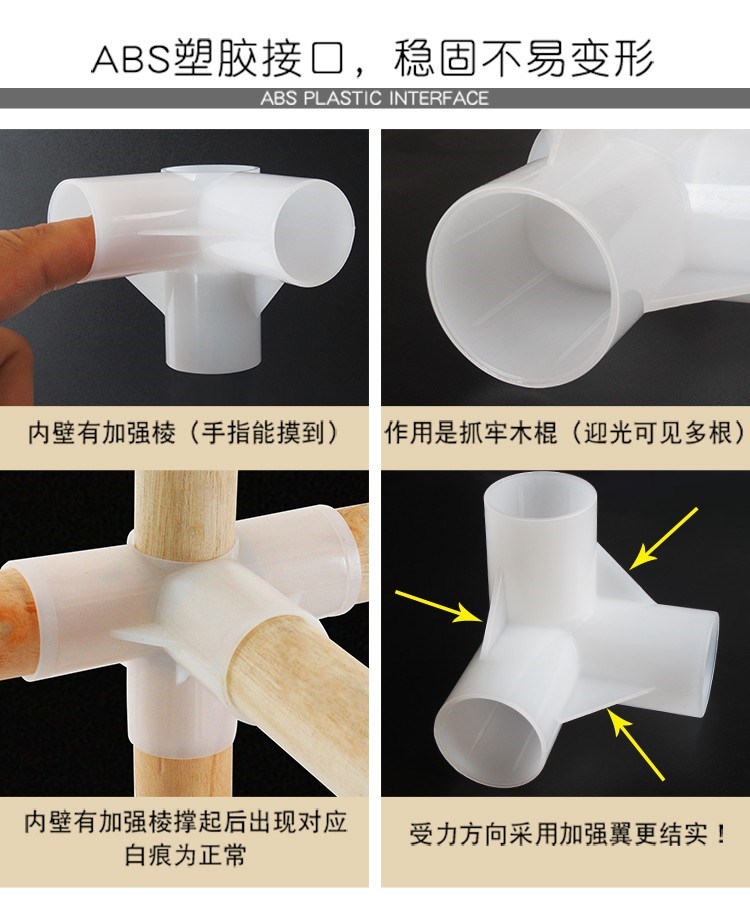 ABS塑胶接口，稳固不易变形

ABS PLASTIC INTERFACE

内壁有加强棱（手指能摸到）

作用是抓牢木棍（迎光可见多根）

内壁有加强棱撑起后出现对应白痕为正常

受力方向采用加强翼更结实！