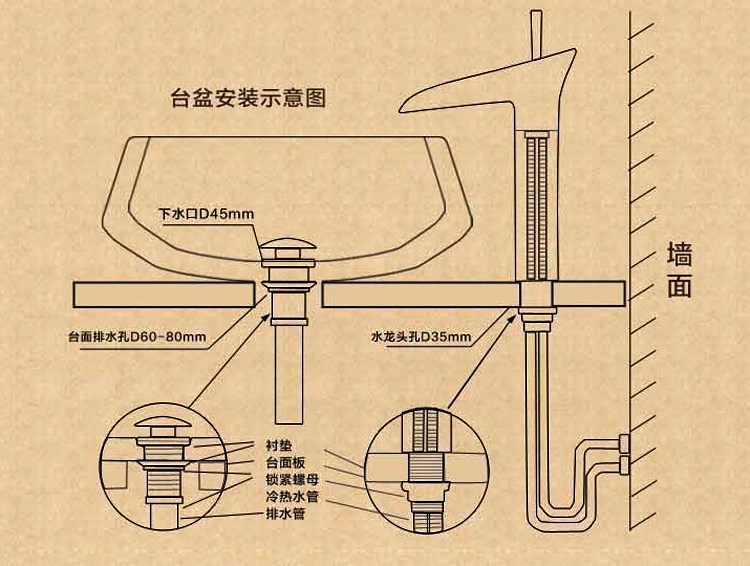 台盆安装示意图

下水口D45mm

台面排水孔D60-80mm

水龙头孔D35mm

墙面

衬垫
台面板
锁紧螺母
冷热水管
排水管