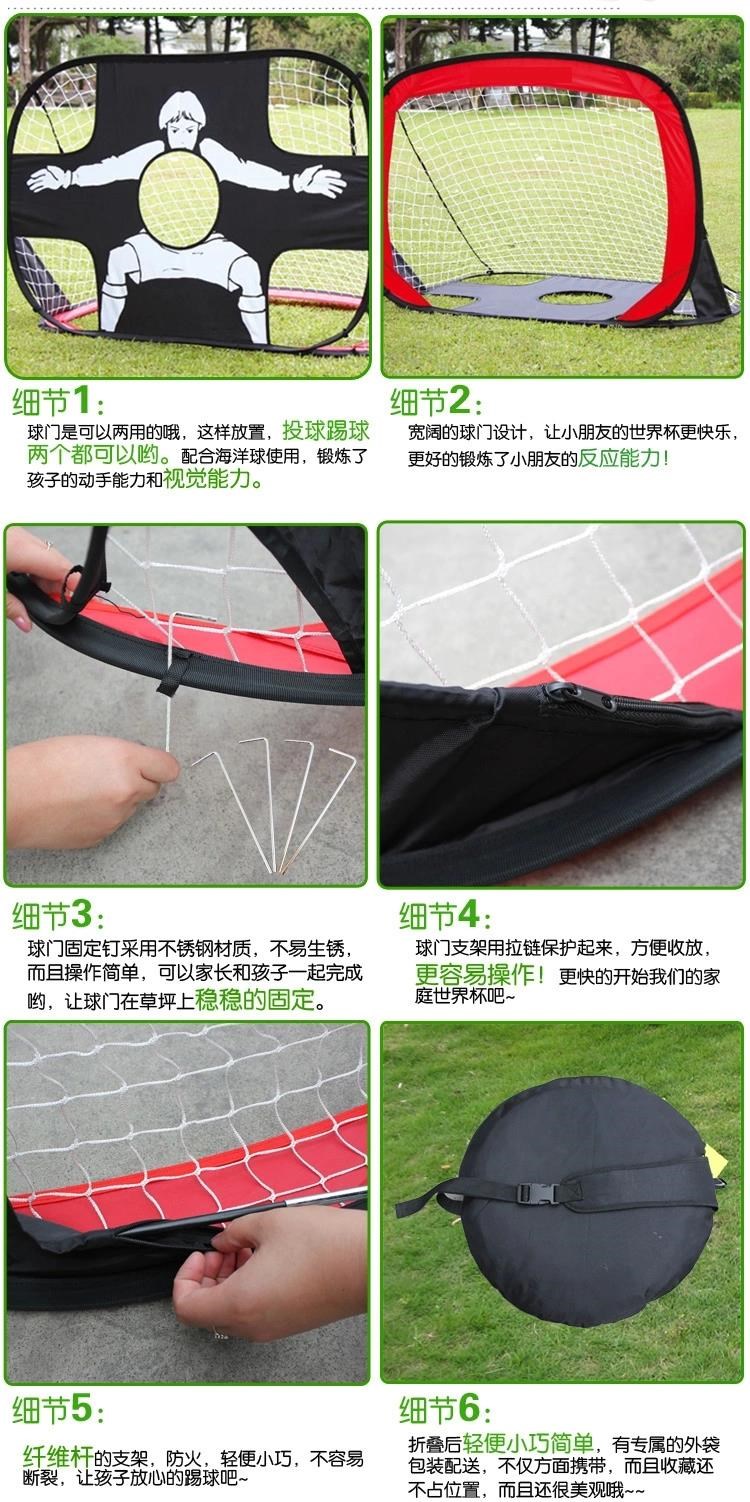 细节1：
球门是可以两用的哦，这样放置，投球踢球两个都可以哟。配合海洋球使用，锻炼了孩子的动手能力和视觉能力。

细节2：
宽阔的球门设计，让小朋友的世界杯更快乐，更好的锻炼了小朋友的反应能力！

细节3：
球门固定钉采用不锈钢材质，不易生锈，而且操作简单，可以家长和孩子一起完成哟，让球门在草坪上稳稳的固定。

细节4：
球门支架用拉链保护起来，方便收放，更容易操作！更快的开始我们的家庭世界杯吧~

细节5：
纤维杆的支架，防火，轻便小巧，不容易断裂，让孩子放心的踢球吧~

细节6：
折叠后轻便小巧简单，有专属的外袋包装配送，不仅方面携带，而且收藏还不占位置，而且还很美观哦~~